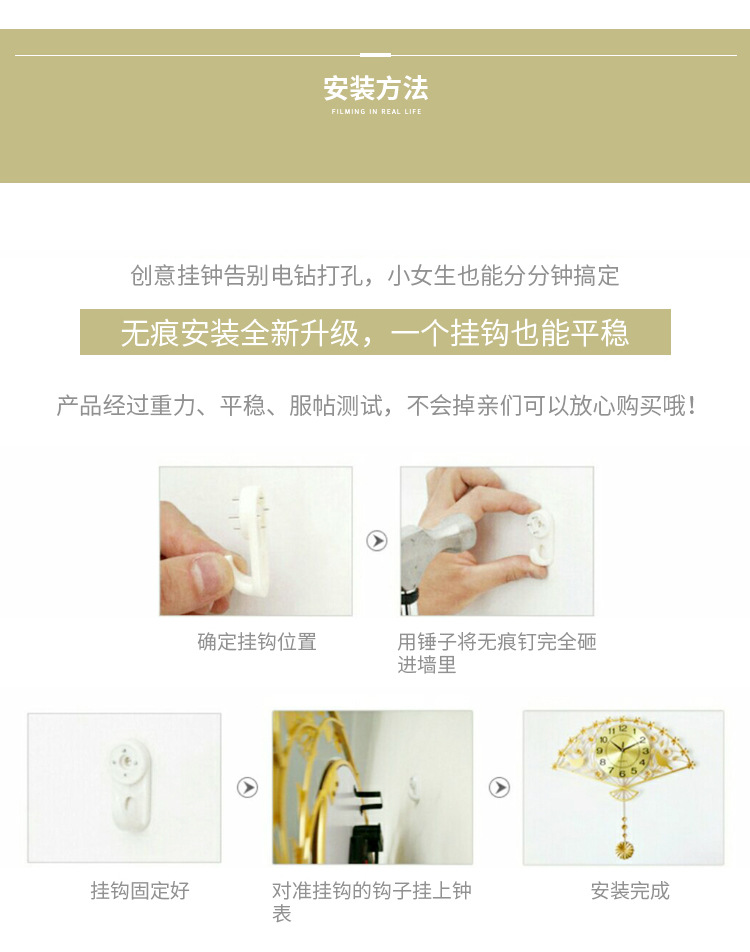 安装方法
FILMING IN REAL LIFE

创意挂钟告别电钻打孔，小女生也能分分钟搞定

无痕安装全新升级，一个挂钩也能平稳

产品经过重力、平稳、服帖测试，不会掉亲们可以放心购买哦！

确定挂钩位置

用锤子将无痕钉完全砸进墙里

挂钩固定好

对准挂钩的钩子挂上钟表

安装完成