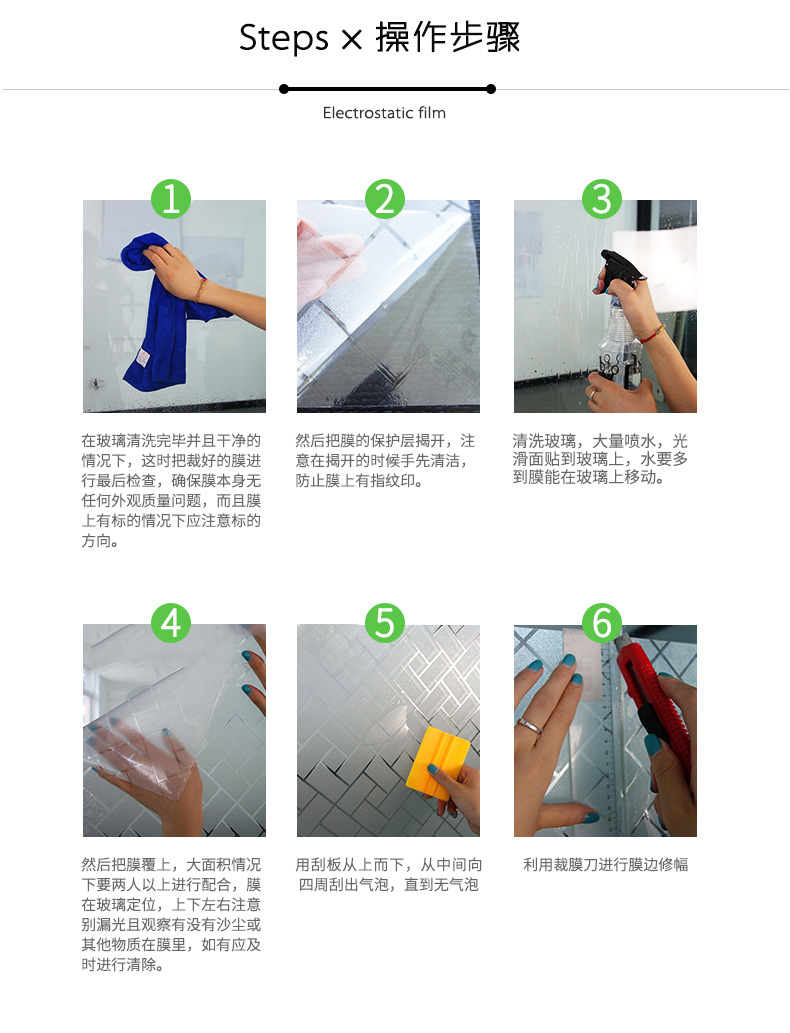 Steps × 操作步骤

Electrostatic film

1

在玻璃清洗完毕并且干净的情况下，这时把裁好的膜进行最后检查，确保膜本身无任何外观质量问题，而且膜上有标的情况下应注意标的方向。

2

然后把膜的保护层揭开，注意在揭开的时候手先清洁，防止膜上有指纹印。

3

清洗玻璃，大量喷水，光滑面贴到玻璃上，水要多到膜能在玻璃上移动。

4

然后把膜覆上，大面积情况下要两人以上进行配合，膜在玻璃定位，上下左右注意别漏光且观察有没有沙尘或其他物质在膜里，如有应及时进行清除。

5

用刮板从上而下，从中间向四周刮出气泡，直到无气泡

6

利用裁膜刀进行膜边修幅