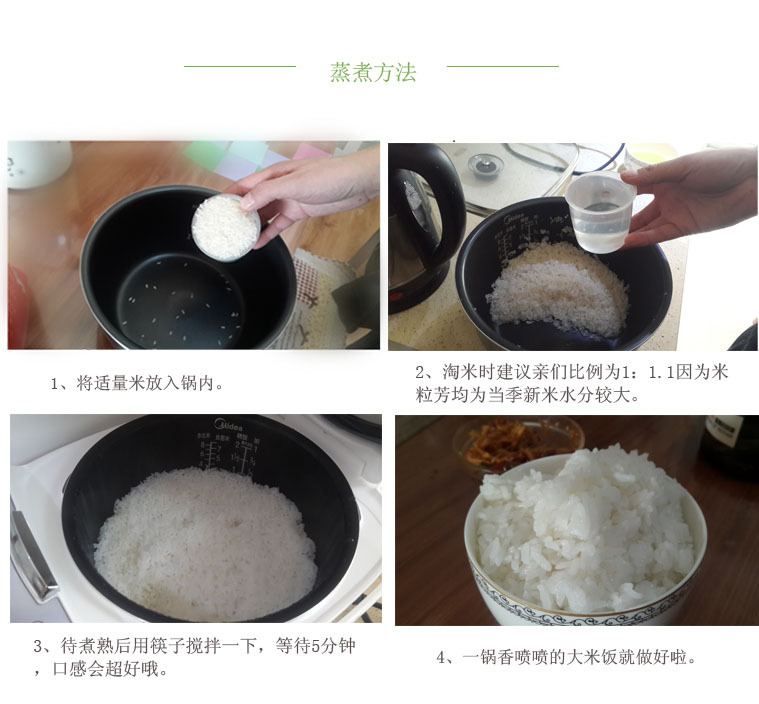 蒸煮方法

1、将适量米放入锅内。

2、淘米时建议亲们比例为1：1.1因为米粒芳均为当季新米水分较大。

Midea

3、待煮熟后用筷子搅拌一下，等待5分钟，口感会超好哦。

4、一锅香喷喷的大米饭就做好啦。