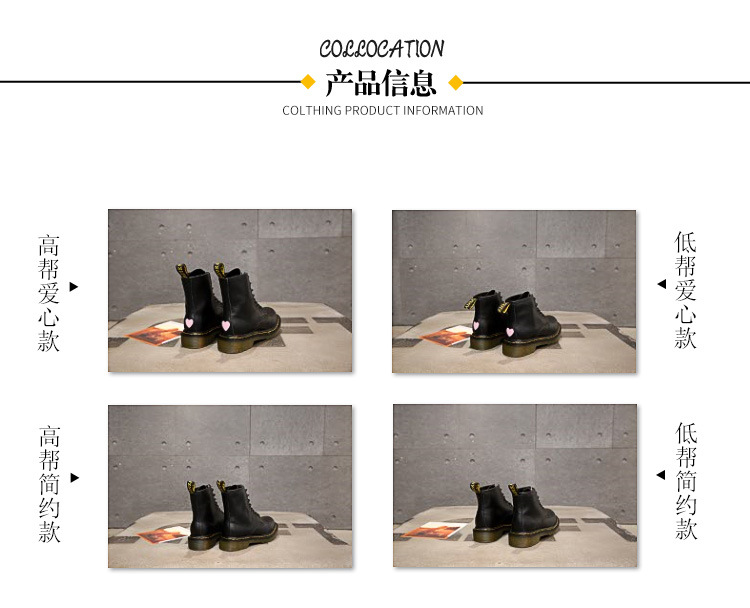 COLLOCATION
产品信息
COLTHING PRODUCT INFORMATION

高帮爱心款

低帮爱心款

高帮简约款

低帮简约款