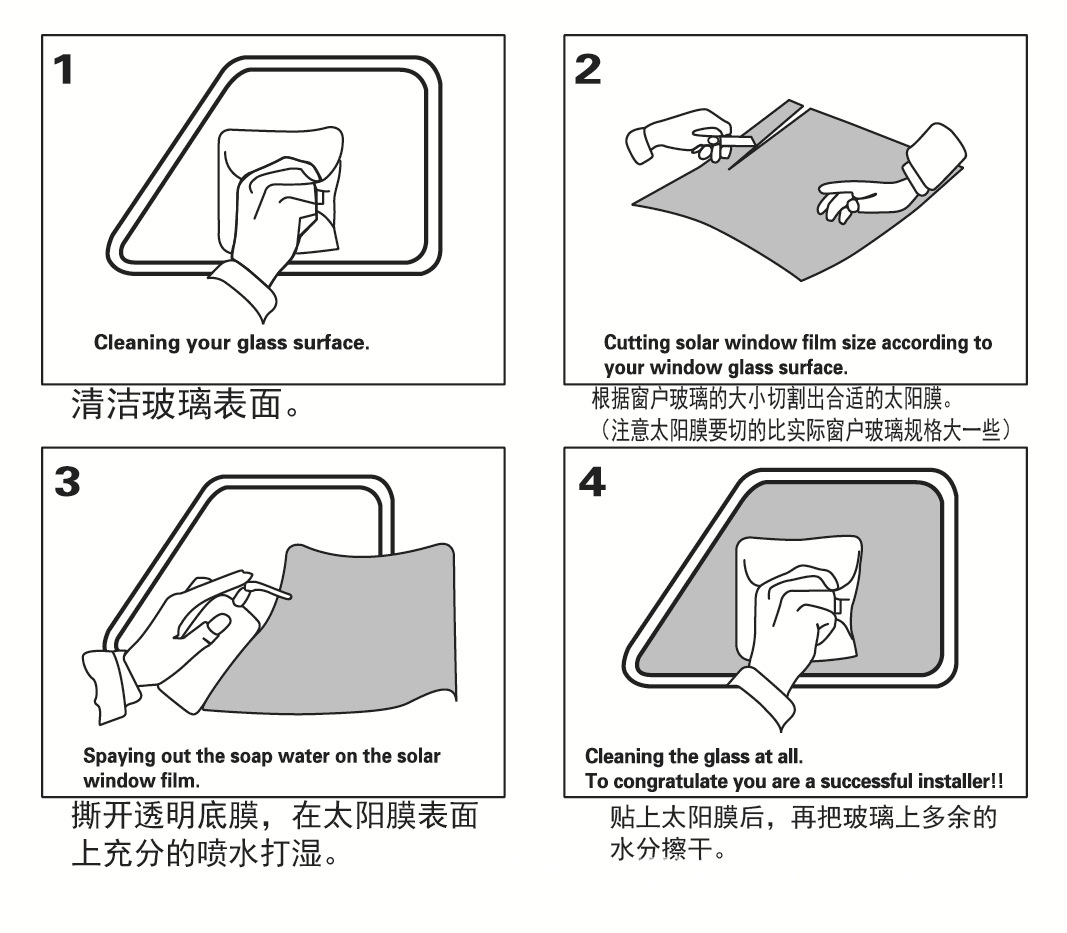 1

Cleaning your glass surface.

清洁玻璃表面。

2

Cutting solar window film size according to your window glass surface.

根据窗户玻璃的大小切割出合适的太阳膜。
（注意太阳膜要切的比实际窗户玻璃规格大一些）

3

Spaying out the soap water on the solar window film.

撕开透明底膜，在太阳膜表面上充分的喷水打湿。

4

Cleaning the glass at all.
To congratulate you are a successful installer!!

贴上太阳膜后，再把玻璃上多余的水分擦干。