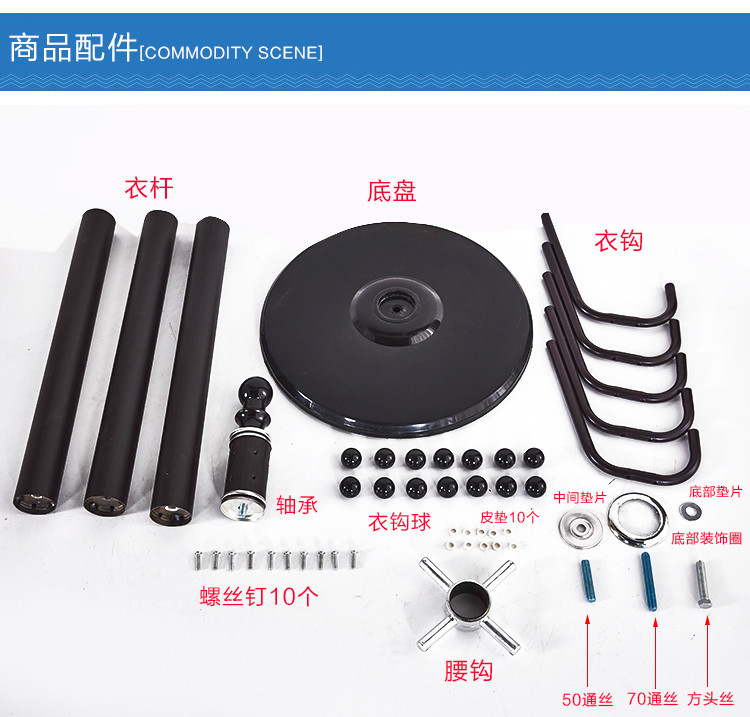 商品配件[COMMODITY SCENE]

衣杆

底盘

衣钩

轴承

衣钩球

皮垫10个

中间垫片

底部垫片

底部装饰圈

螺丝钉10个

腰钩

50通丝

70通丝

方头丝