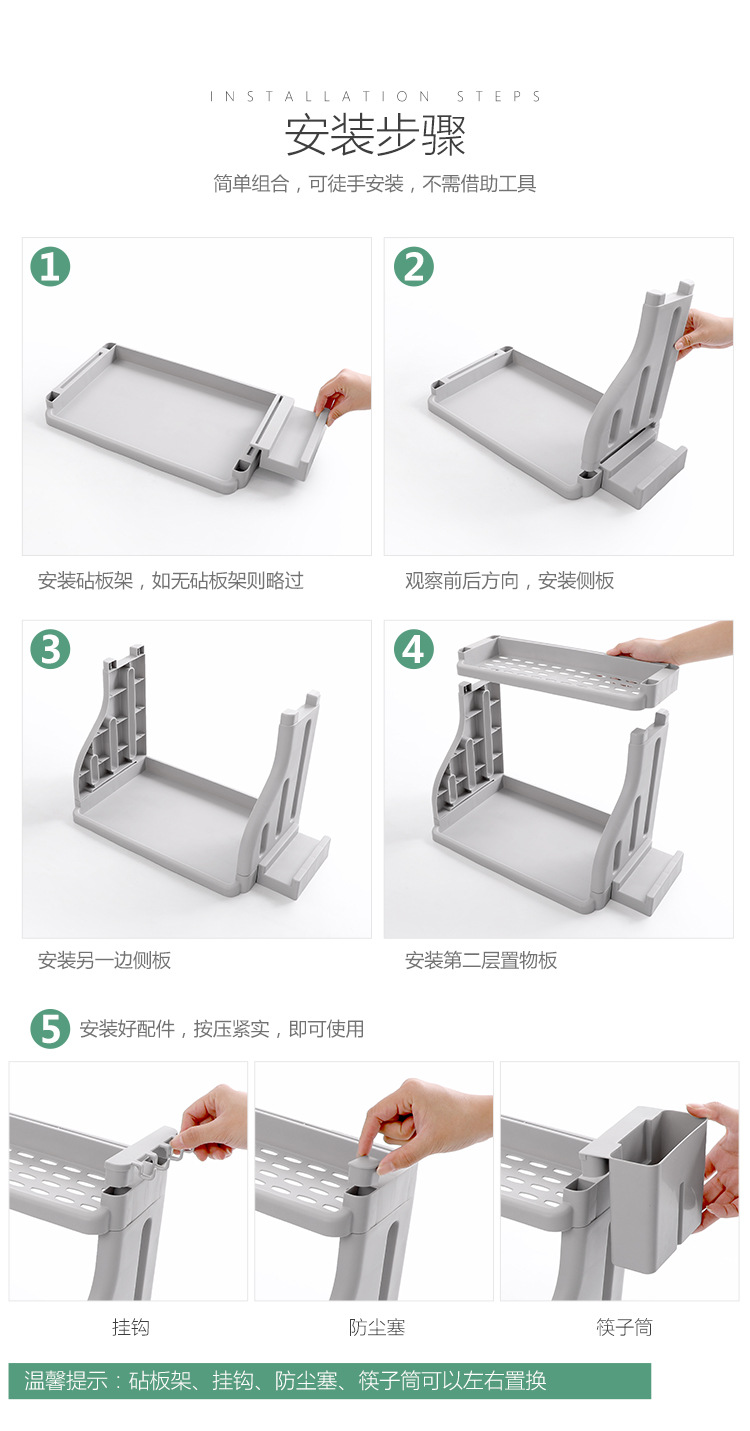 INSTALLATION STEPS
安装步骤
简单组合，可徒手安装，不需借助工具

1
安装砧板架，如无砧板架则略过

2
观察前后方向，安装侧板

3
安装另一边侧板

4
安装第二层置物板

5 安装好配件，按压紧实，即可使用

挂钩

防尘塞

筷子筒

温馨提示：砧板架、挂钩、防尘塞、筷子筒可以左右置换