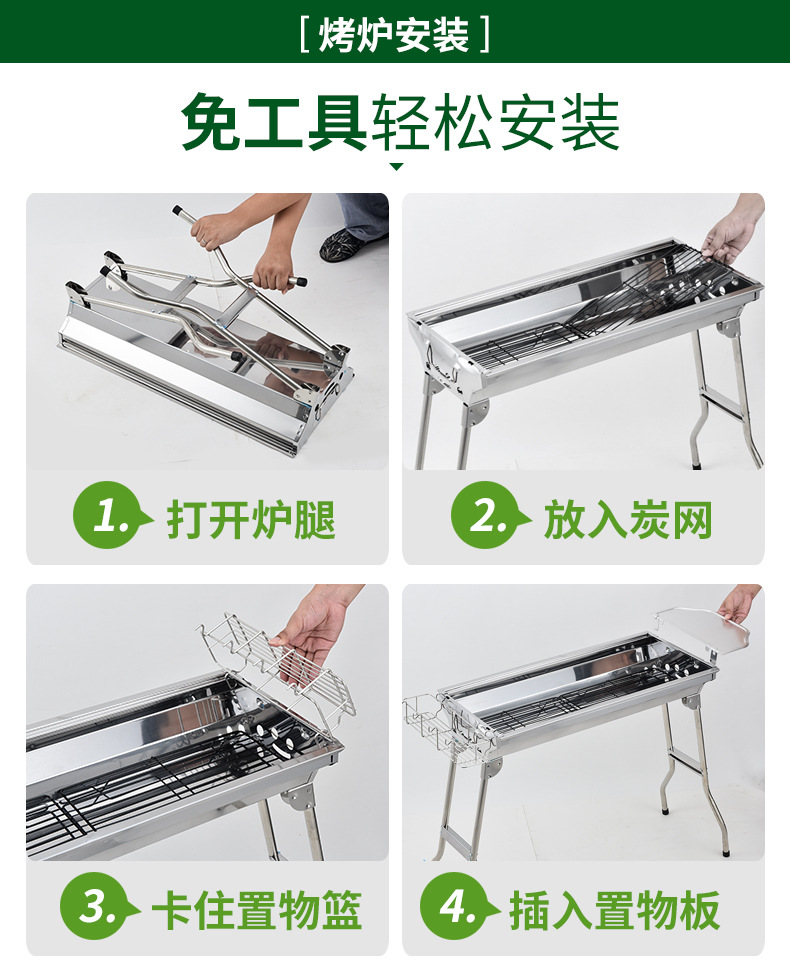 [ 烤炉安装 ]

免工具轻松安装

1. 打开炉腿

2. 放入炭网

3. 卡住置物篮

4. 插入置物板