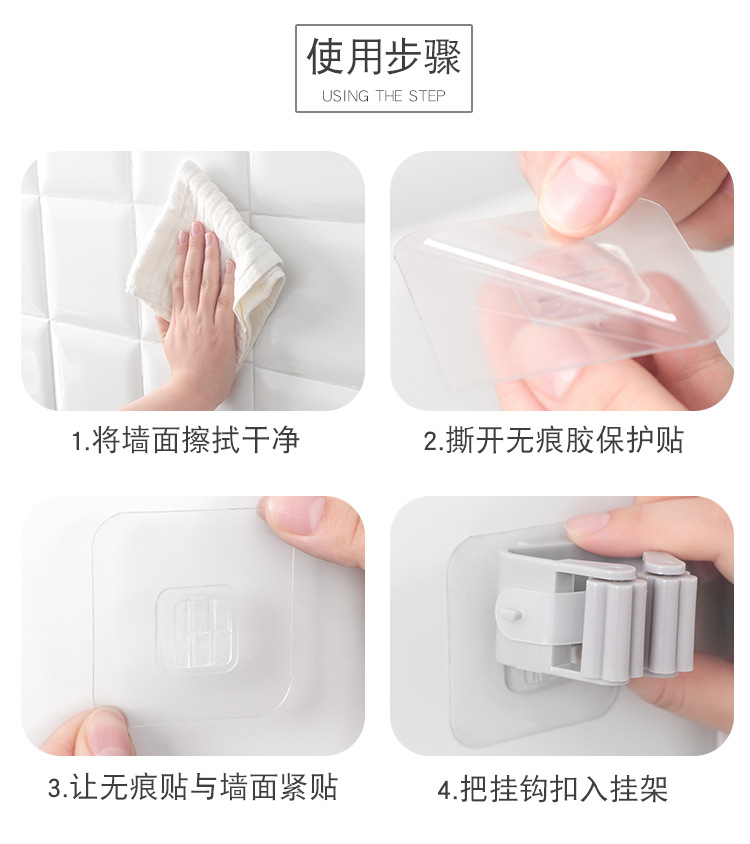 使用步骤
USING THE STEP

1.将墙面擦拭干净

2.撕开无痕胶保护贴

3.让无痕贴与墙面紧贴

4.把挂钩扣入挂架