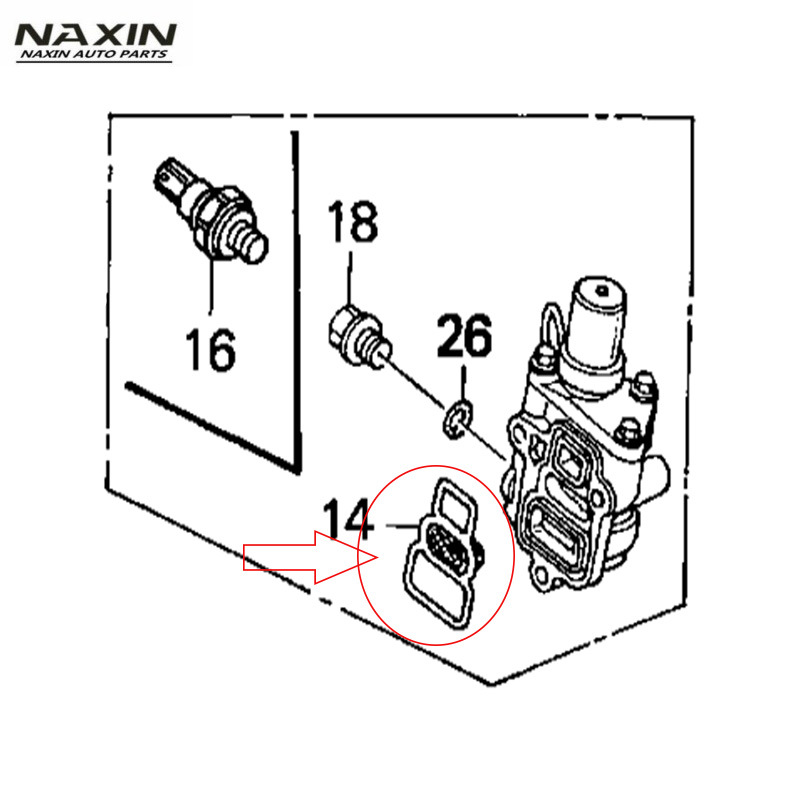 NAXIN
NAXIN AUTO PARTS

16

18

26

14