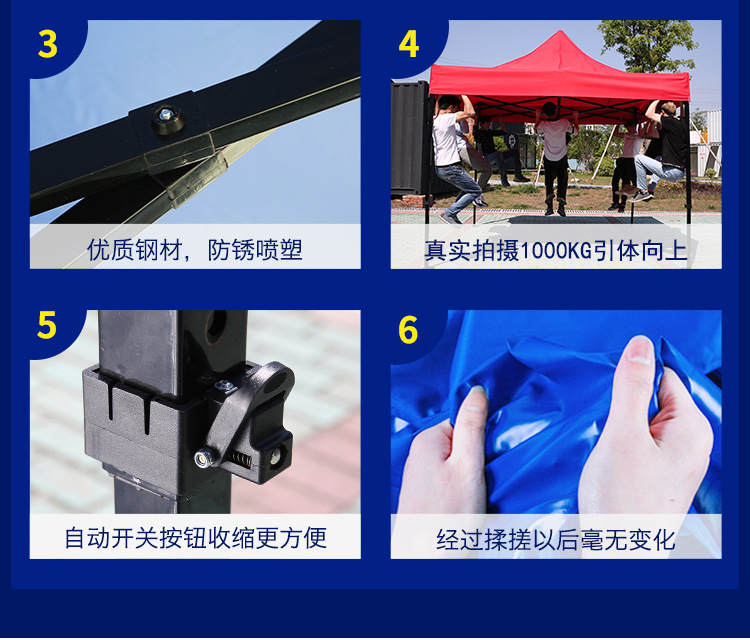 3

优质钢材，防锈喷塑

4

真实拍摄1000KG引体向上

5

自动开关按钮收缩更方便

6

经过揉搓以后毫无变化