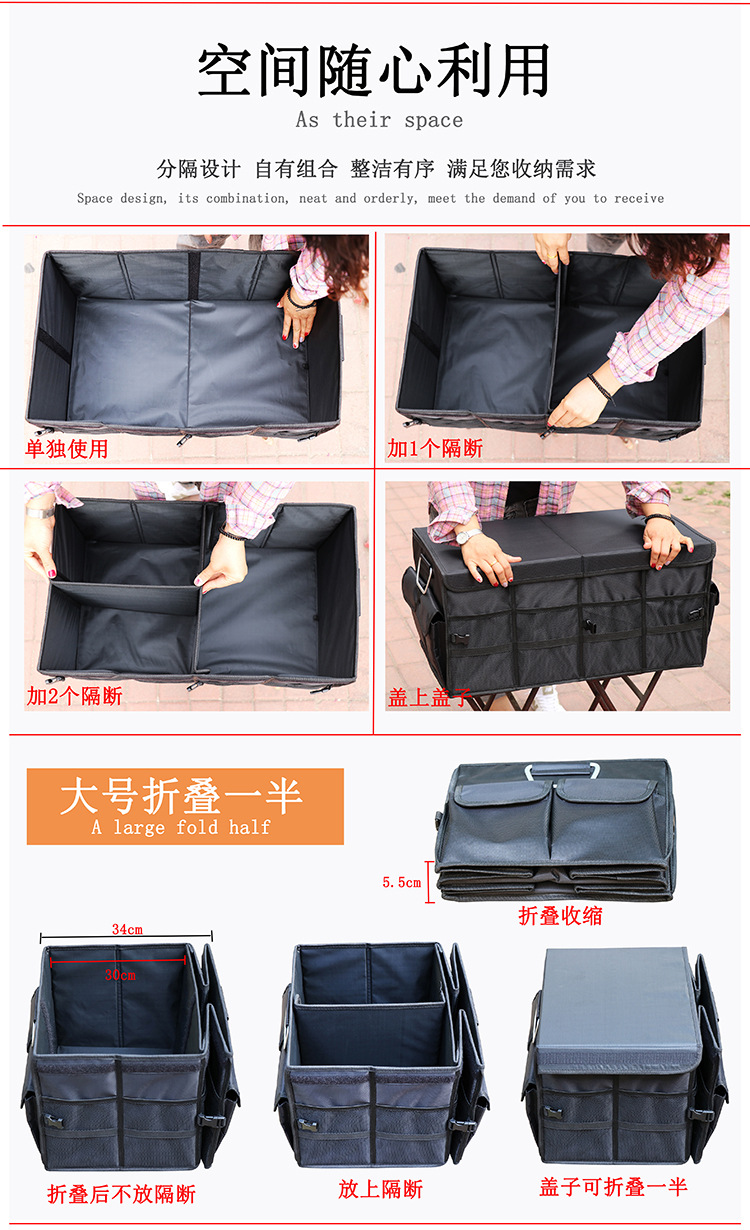 空间随心利用
As their space

分隔设计 自有组合 整洁有序 满足您收纳需求
Space design, its combination, neat and orderly, meet the demand of you to receive

单独使用

加1个隔断

加2个隔断

盖上盖子

大号折叠一半
A large fold half

5.5cm

折叠收缩

34cm

30cm

折叠后不放隔断

放上隔断

盖子可折叠一半