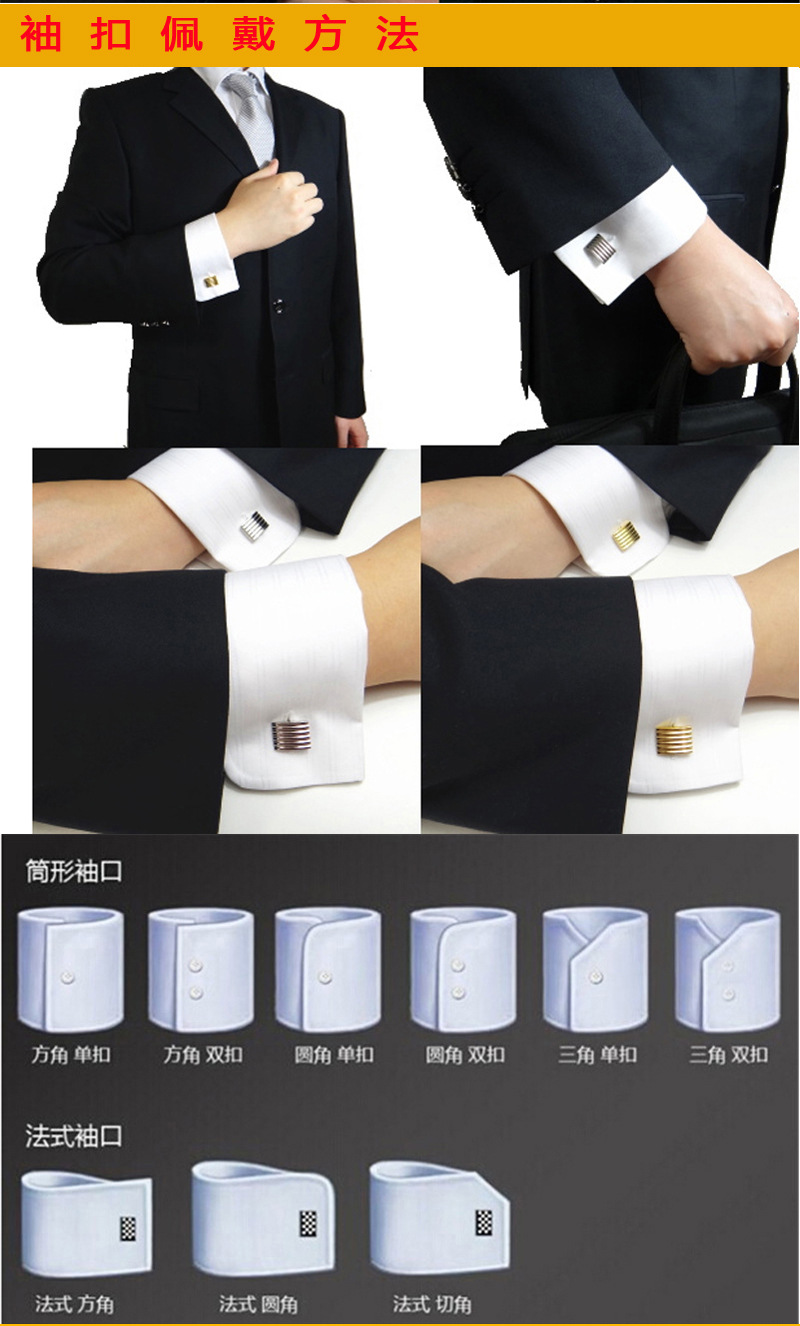 袖扣佩戴方法

筒形袖口

方角 单扣
方角 双扣
圆角 单扣
圆角 双扣
三角 单扣
三角 双扣

法式袖口

法式 方角
法式 圆角
法式 切角