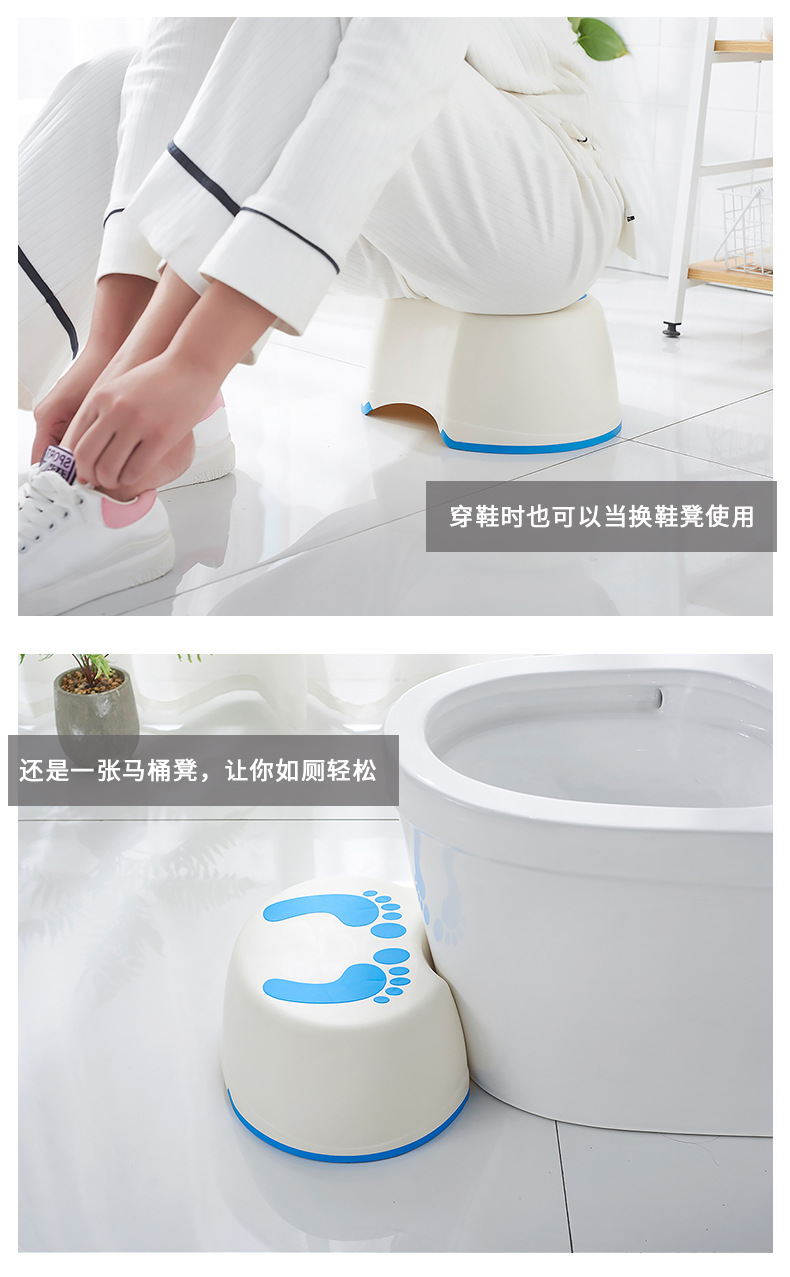 穿鞋时也可以当换鞋凳使用

还是一张马桶凳，让你如厕轻松