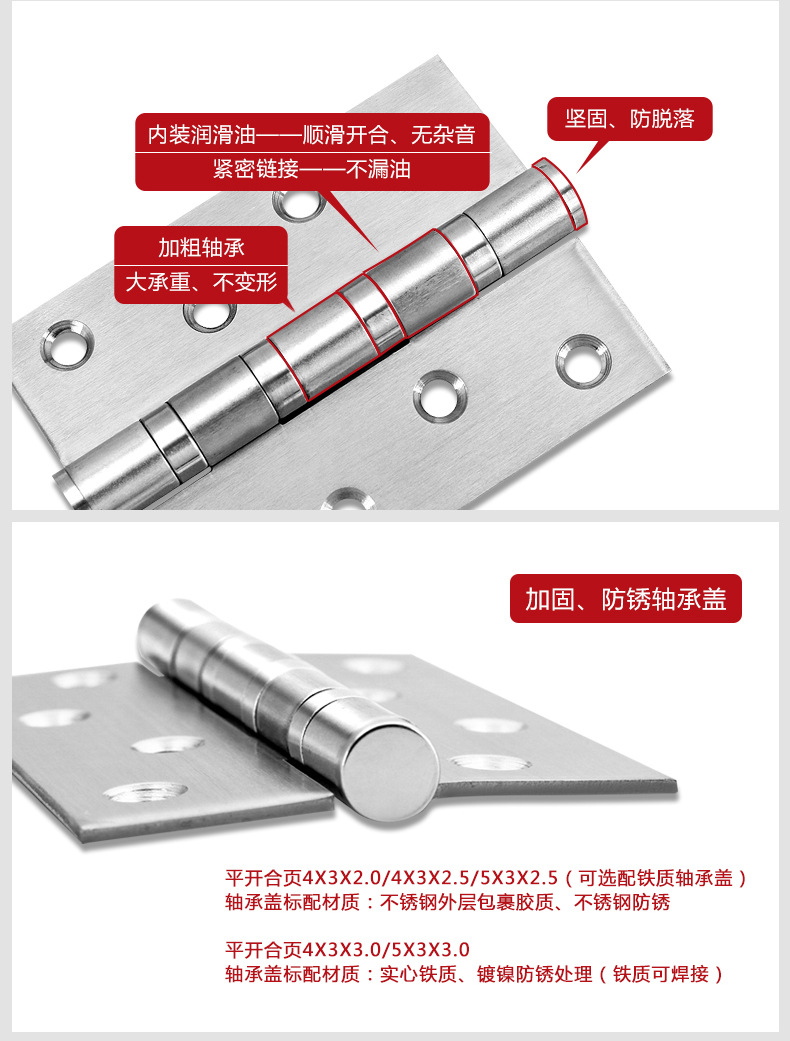 内装润滑油——顺滑开合、无杂音
紧密链接——不漏油

坚固、防脱落

加粗轴承
大承重、不变形

加固、防锈轴承盖

平开合页4X3X2.0/4X3X2.5/5X3X2.5（可选配铁质轴承盖）
轴承盖标配材质：不锈钢外层包裹胶质、不锈钢防锈

平开合页4X3X3.0/5X3X3.0
轴承盖标配材质：实心铁质、镀镍防锈处理（铁质可焊接）