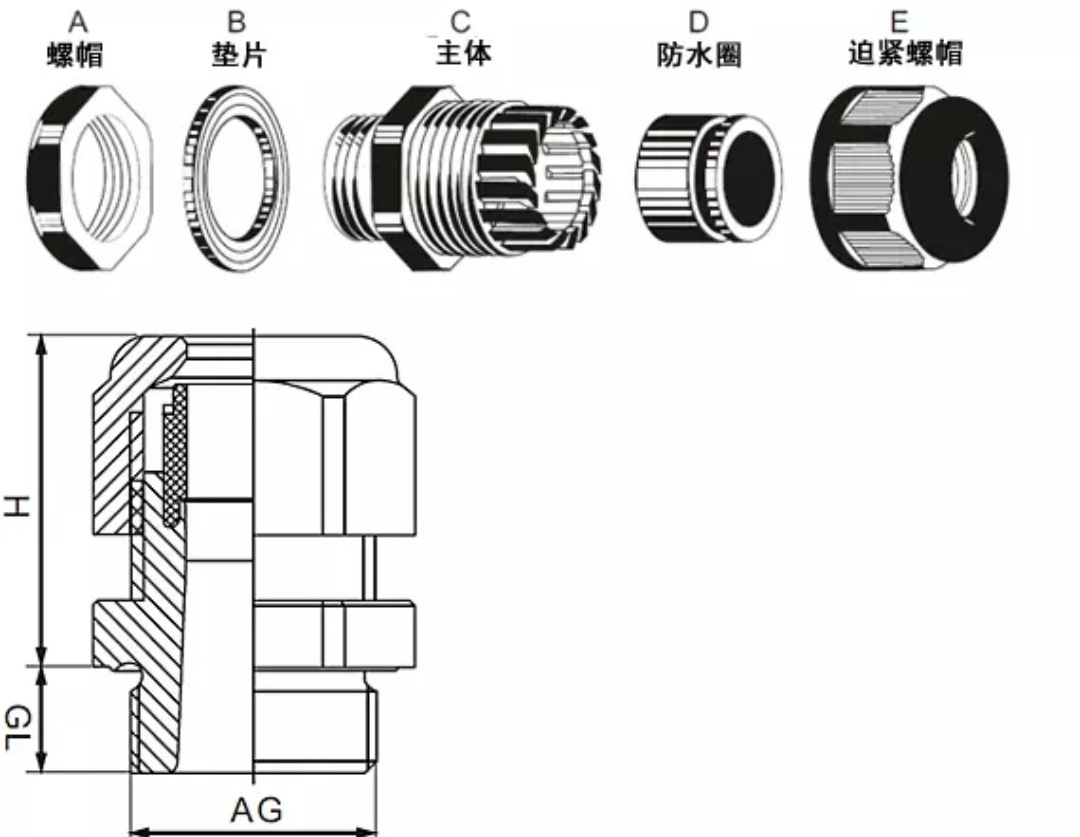 A
螺帽

B
垫片

C
主体

D
防水圈

E
迫紧螺帽

H

GL

AG