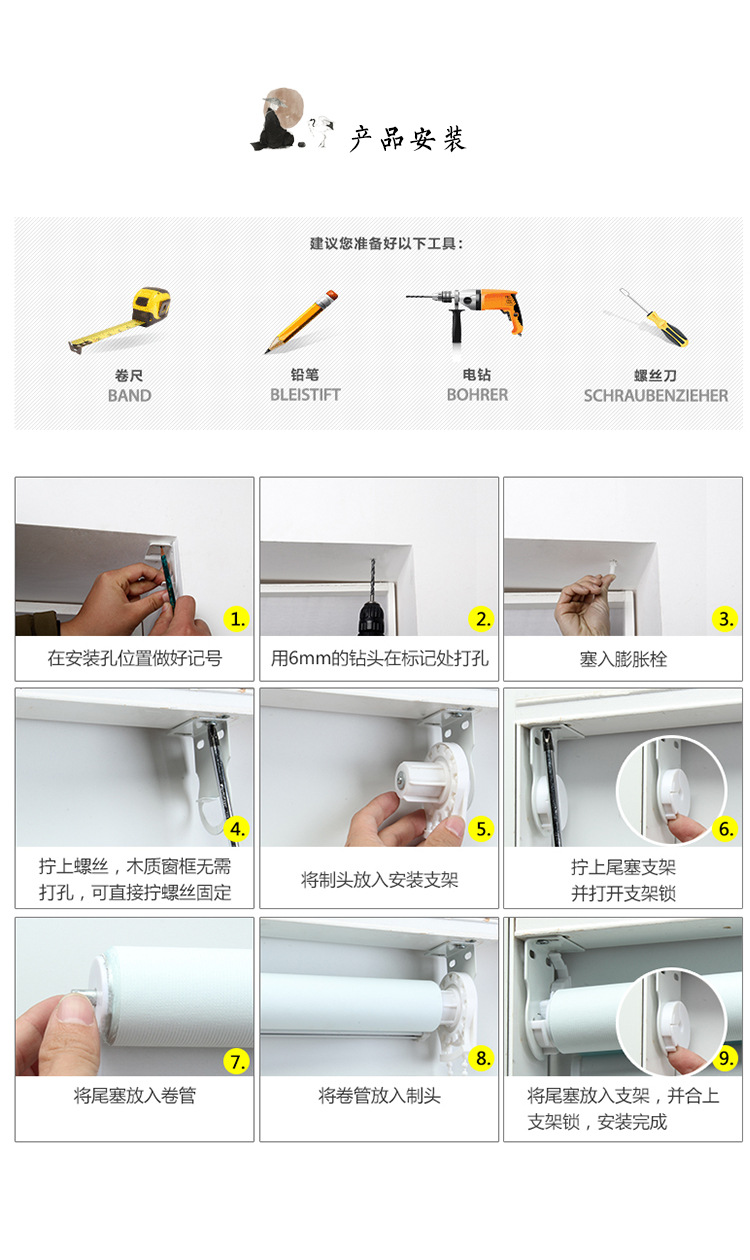 产品安装

建议您准备好以下工具：

卷尺
BAND

铅笔
BLEISTIFT

电钻
BOHRER

螺丝刀
SCHRAUBENZIEHER

1.
在安装孔位置做好记号

2.
用6mm的钻头在标记处打孔

3.
塞入膨胀栓

4.
拧上螺丝，木质窗框无需打孔，可直接拧螺丝固定

5.
将制头放入安装支架

6.
拧上尾塞支架并打开支架锁

7.
将尾塞放入卷管

8.
将卷管放入制头

9.
将尾塞放入支架，并合上支架锁，安装完成