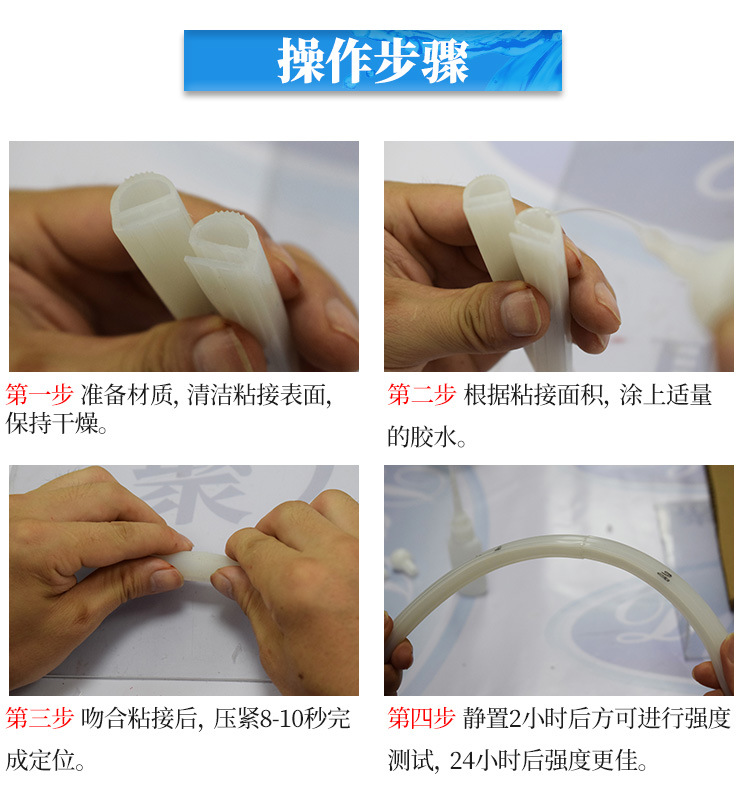 操作步骤

第一步 准备材质, 清洁粘接表面, 保持干燥。

第二步 根据粘接面积, 涂上适量的胶水。

第三步 吻合粘接后, 压紧8-10秒完成定位。

第四步 静置2小时后方可进行强度测试, 24小时后强度更佳。