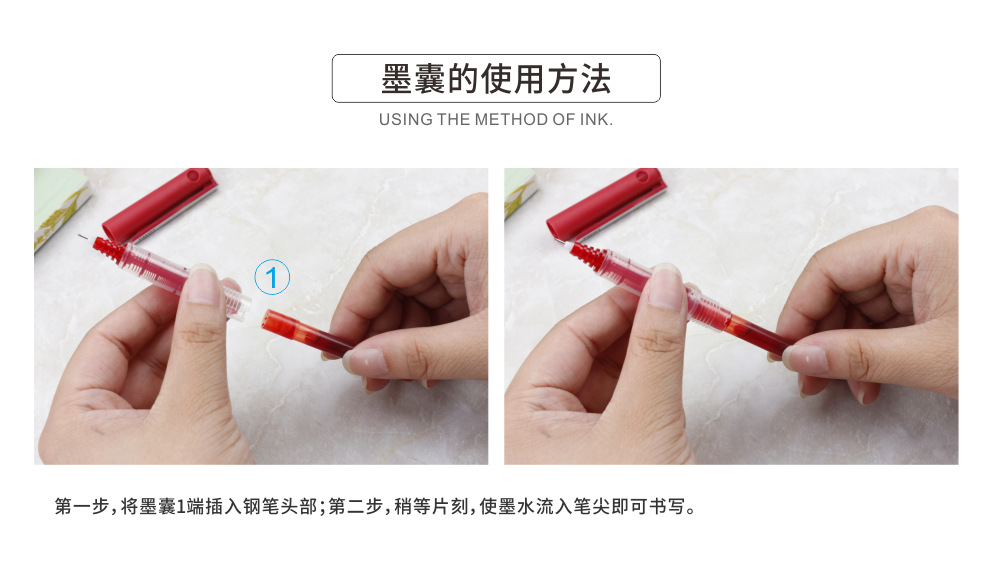 墨囊的使用方法

USING THE METHOD OF INK.

1

第一步，将墨囊1端插入钢笔头部；第二步，稍等片刻，使墨水流入笔尖即可书写。