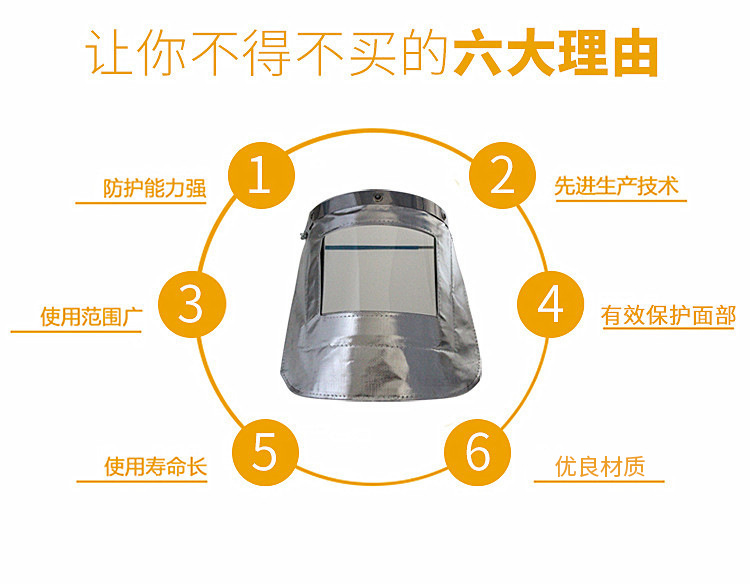 让你不得不买的六大理由

1
防护能力强

2
先进生产技术

3
使用范围广

4
有效保护面部

5
使用寿命长

6
优良材质