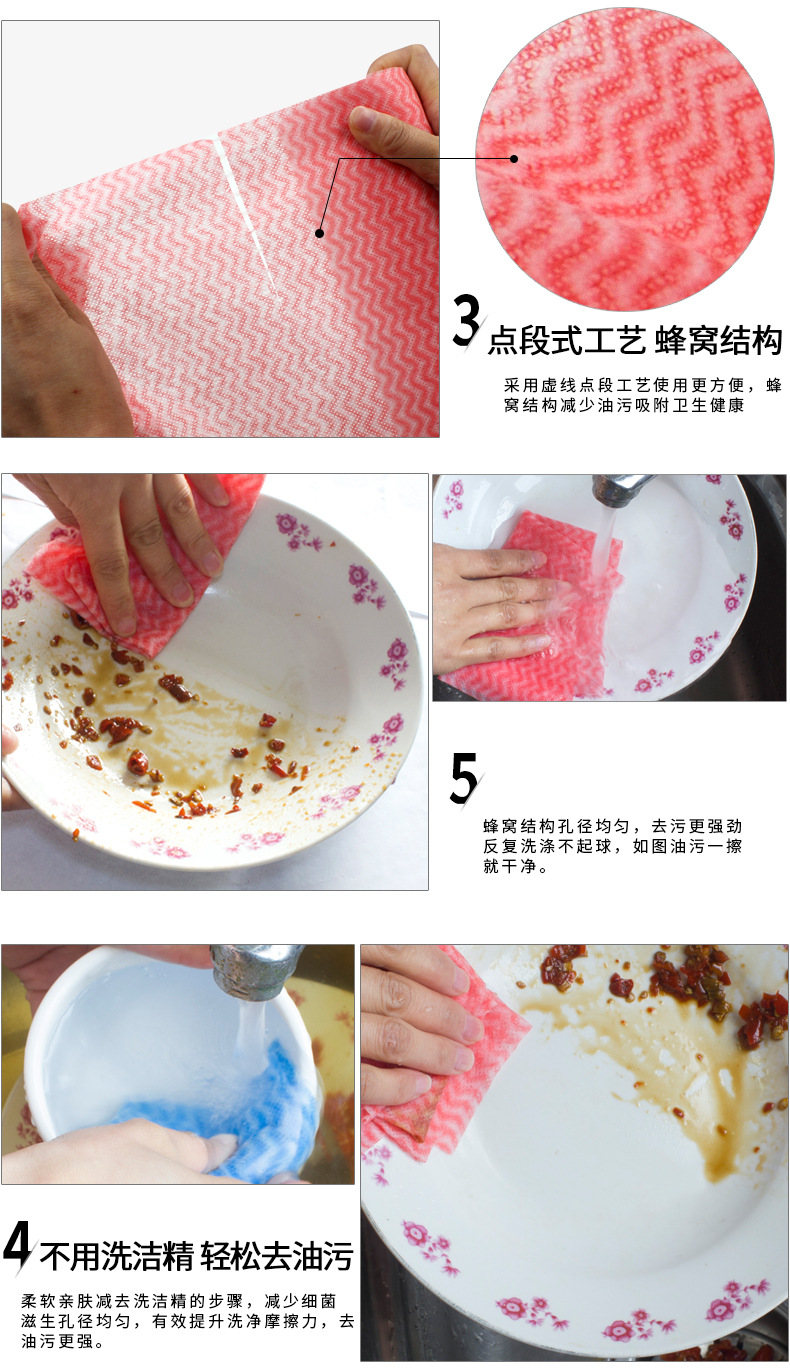 3 点段式工艺 蜂窝结构

采用虚线点段工艺使用更方便，蜂窝结构减少油污吸附卫生健康

5

蜂窝结构孔径均匀，去污更强劲反复洗涤不起球，如图油污一擦就干净。

4 不用洗洁精 轻松去油污

柔软亲肤减去洗洁精的步骤，减少细菌滋生孔径均匀，有效提升洗净摩擦力，去油污更强。