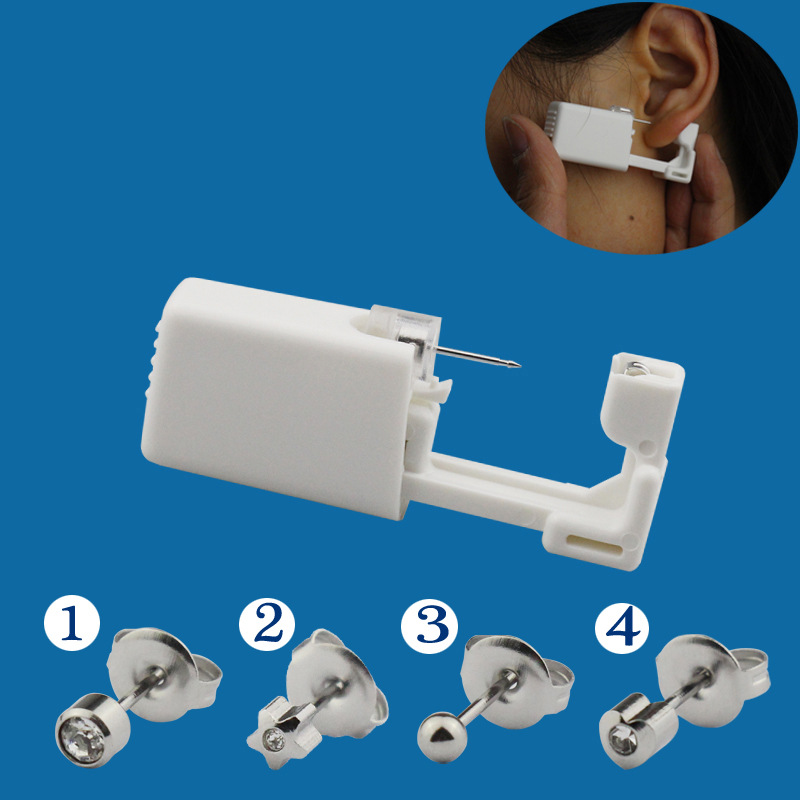 1
2
3
4