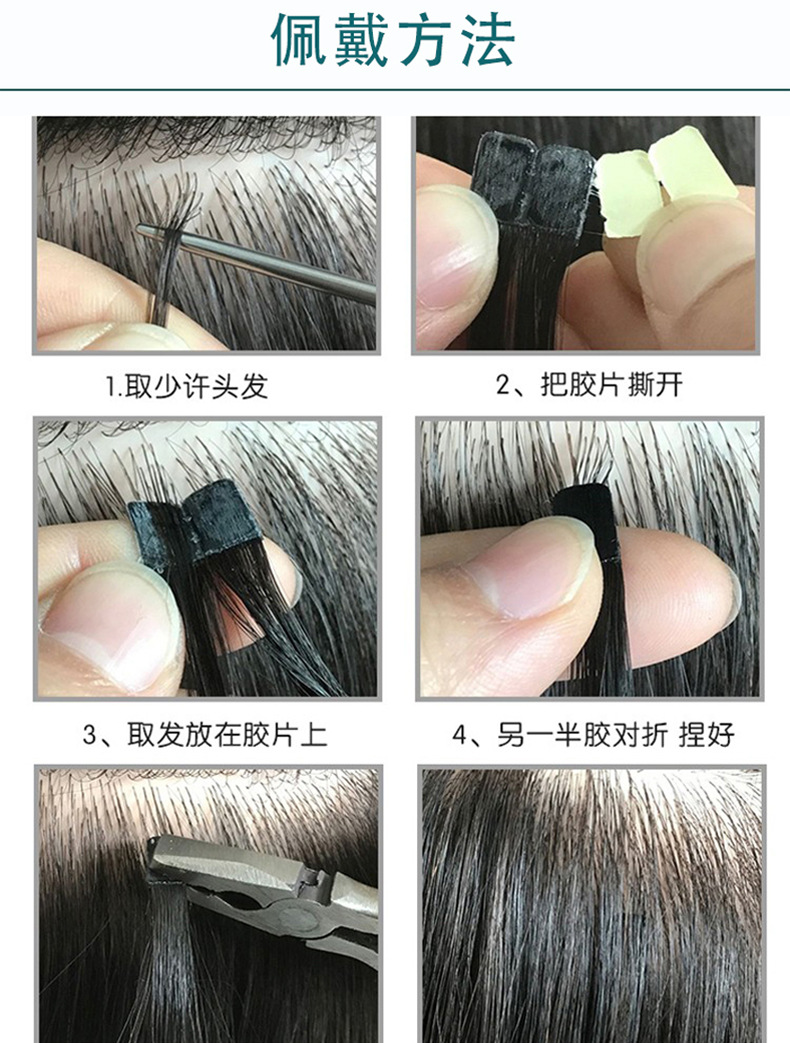 佩戴方法

1.取少许头发

2、把胶片撕开

3、取发放在胶片上

4、另一半胶对折 捏好