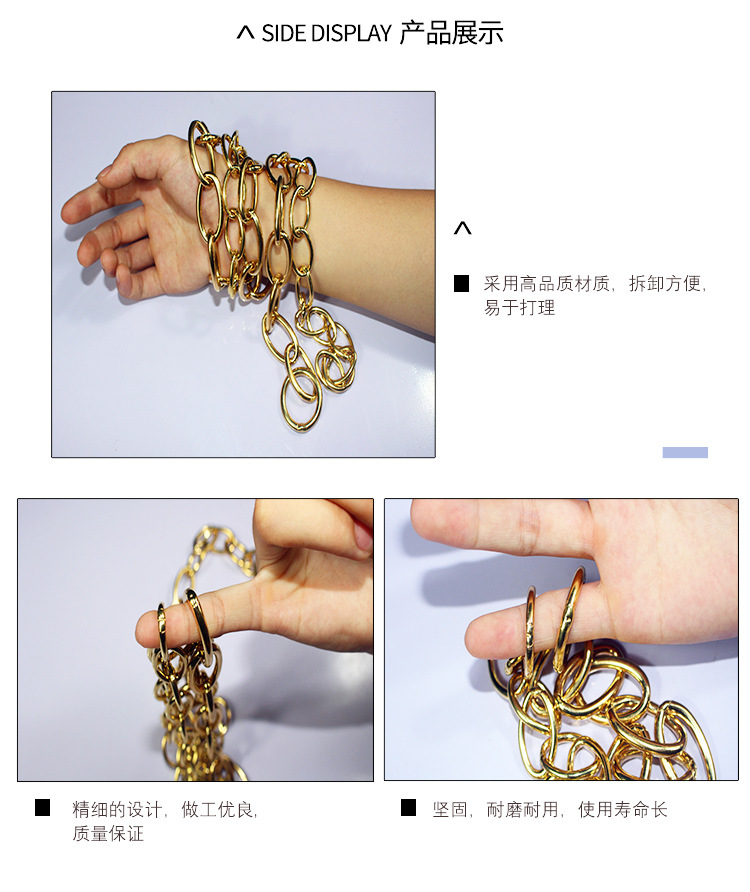 ^ SIDE DISPLAY 产品展示

^

■ 采用高品质材质，拆卸方便，易于打理

■ 精细的设计，做工优良，质量保证

■ 坚固，耐磨耐用，使用寿命长