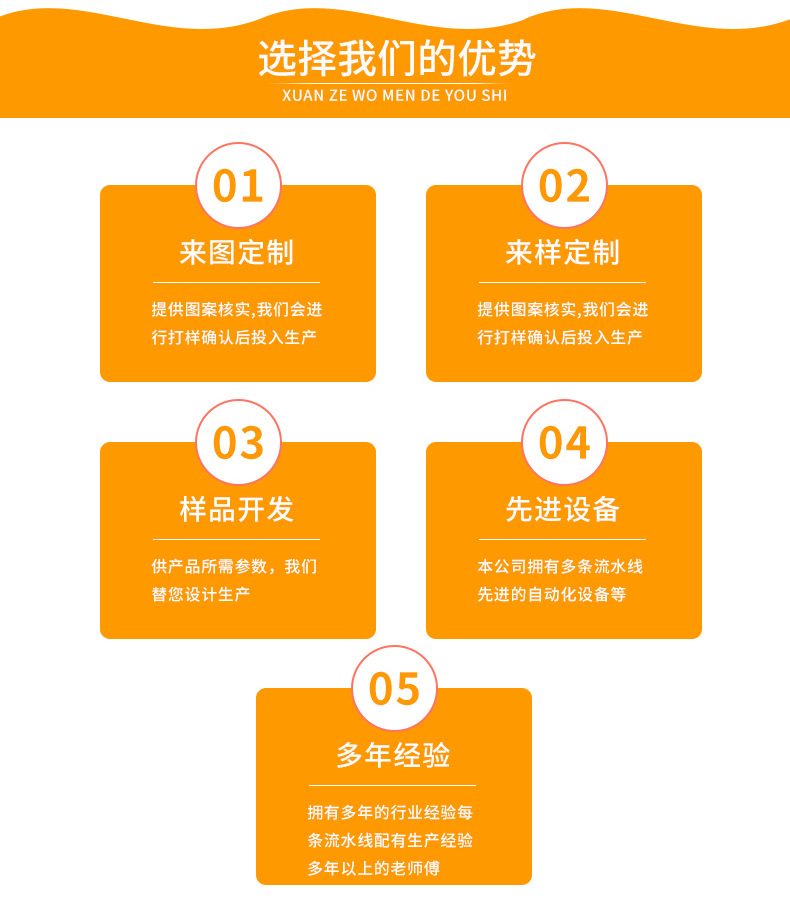 选择我们的优势
XUAN ZE WO MEN DE YOU SHI

01
来图定制
提供图案核实,我们会进行打样确认后投入生产

02
来样定制
提供图案核实,我们会进行打样确认后投入生产

03
样品开发
供产品所需参数，我们替您设计生产

04
先进设备
本公司拥有多条流水线先进的自动化设备等

05
多年经验
拥有多年的行业经验每条流水线配有生产经验多年以上的老师傅