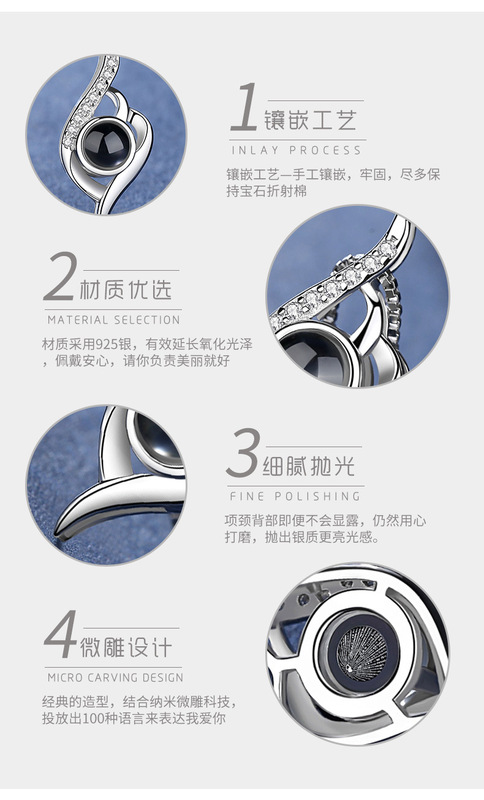 1 镶嵌工艺
INLAY PROCESS
镶嵌工艺—手工镶嵌，牢固，尽多保持宝石折射棉

2 材质优选
MATERIAL SELECTION
材质采用925银，有效延长氧化光泽，佩戴安心，请你负责美丽就好

3 细腻抛光
FINE POLISHING
项颈背部即便不会显露，仍然用心打磨，抛出银质更亮光感。

4 微雕设计
MICRO CARVING DESIGN
经典的造型，结合纳米微雕科技，投放出100种语言来表达我爱你