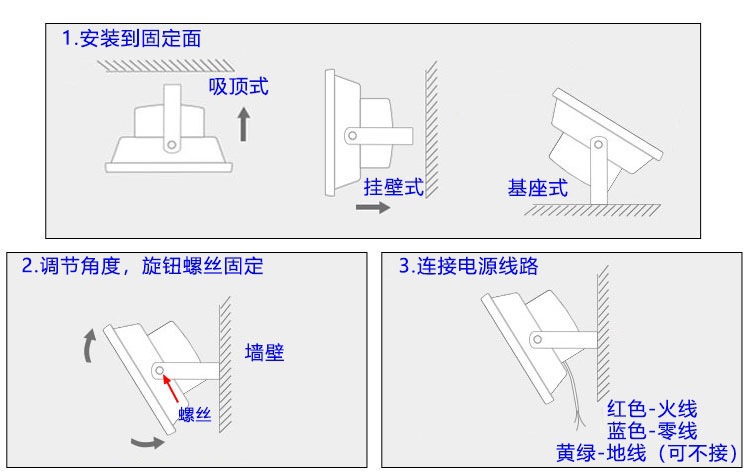 1.安装到固定面

吸顶式

挂壁式

基座式

2.调节角度，旋钮螺丝固定

墙壁

螺丝

3.连接电源线路

红色-火线
蓝色-零线
黄绿-地线（可不接）