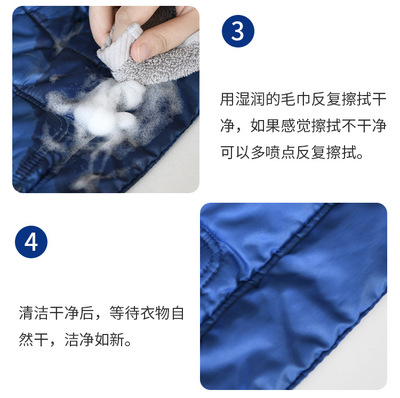 3

用湿润的毛巾反复擦拭干净，如果感觉擦拭不干净可以多喷点反复擦拭。

4

清洁干净后，等待衣物自然干，洁净如新。