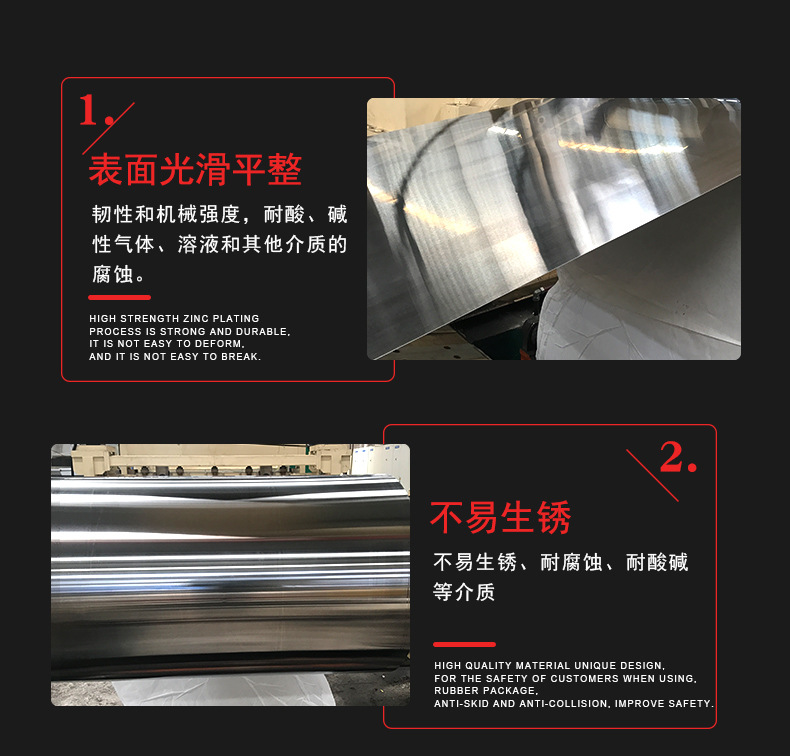 1.

表面光滑平整

韧性和机械强度，耐酸、碱性气体、溶液和其他介质的腐蚀。

HIGH STRENGTH ZINC PLATING PROCESS IS STRONG AND DURABLE, IT IS NOT EASY TO DEFORM, AND IT IS NOT EASY TO BREAK.

2.

不易生锈

不易生锈、耐腐蚀、耐酸碱等介质

HIGH QUALITY MATERIAL UNIQUE DESIGN, FOR THE SAFETY OF CUSTOMERS WHEN USING, RUBBER PACKAGE, ANTI-SKID AND ANTI-COLLISION, IMPROVE SAFETY.