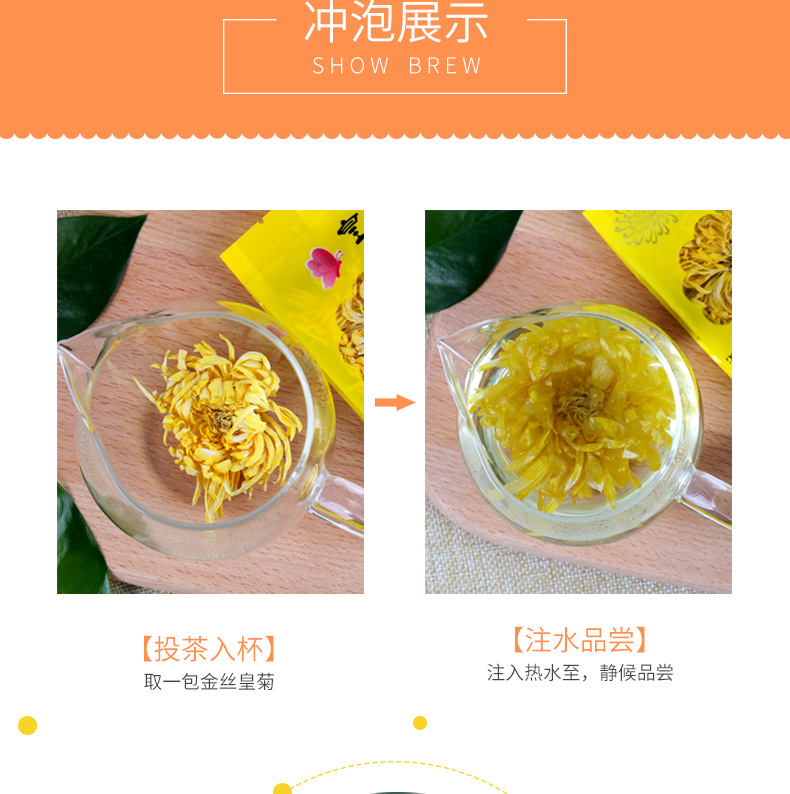 冲泡展示
SHOW BREW

【投茶入杯】
取一包金丝皇菊

【注水品尝】
注入热水至，静候品尝