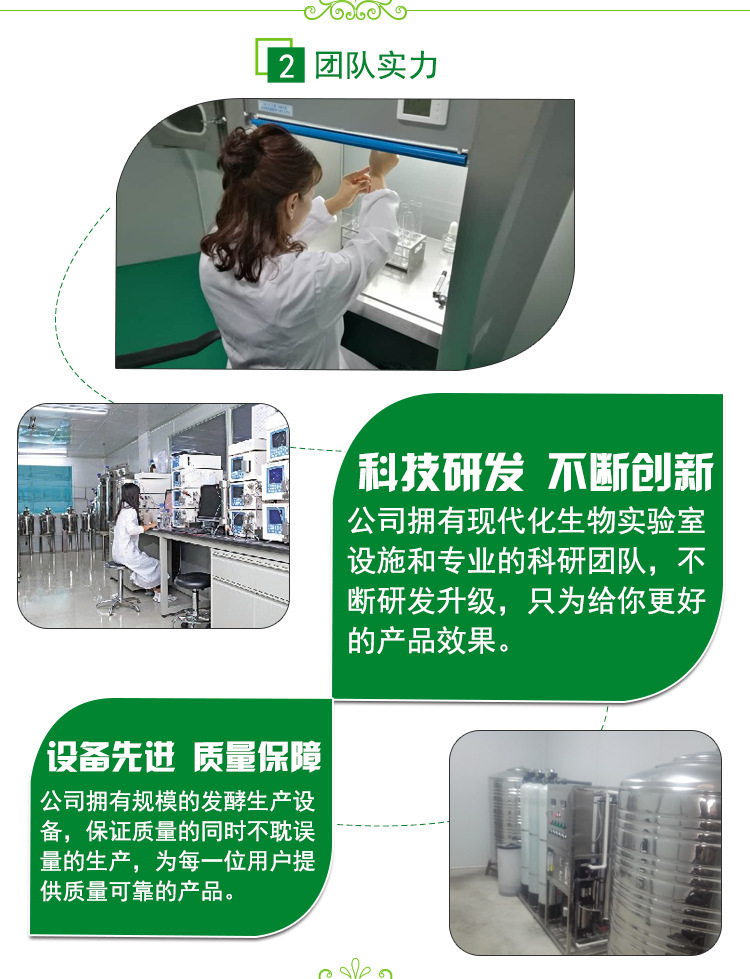 2 团队实力

科技研发 不断创新

公司拥有现代化生物实验室设施和专业的科研团队，不断研发升级，只为给你更好的产品效果。

设备先进 质量保障

公司拥有规模的发酵生产设备，保证质量的同时不耽误量的生产，为每一位用户提供质量可靠的产品。