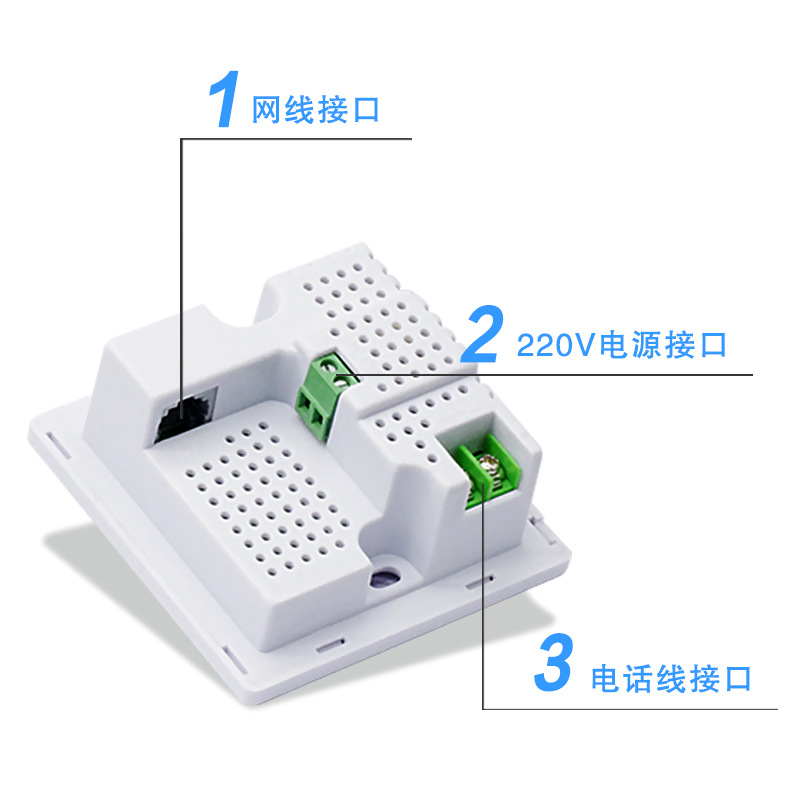 1 网线接口

2 220V电源接口

3 电话线接口