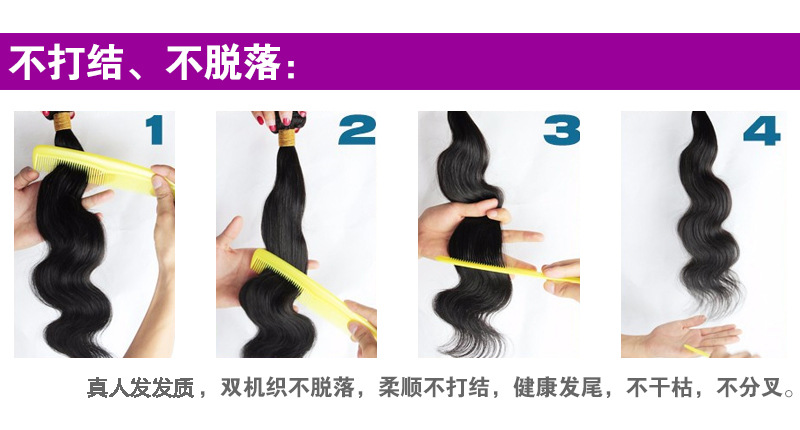 不打结、不脱落：

1

2

3

4

真人发发质，双机织不脱落，柔顺不打结，健康发尾，不干枯，不分叉。