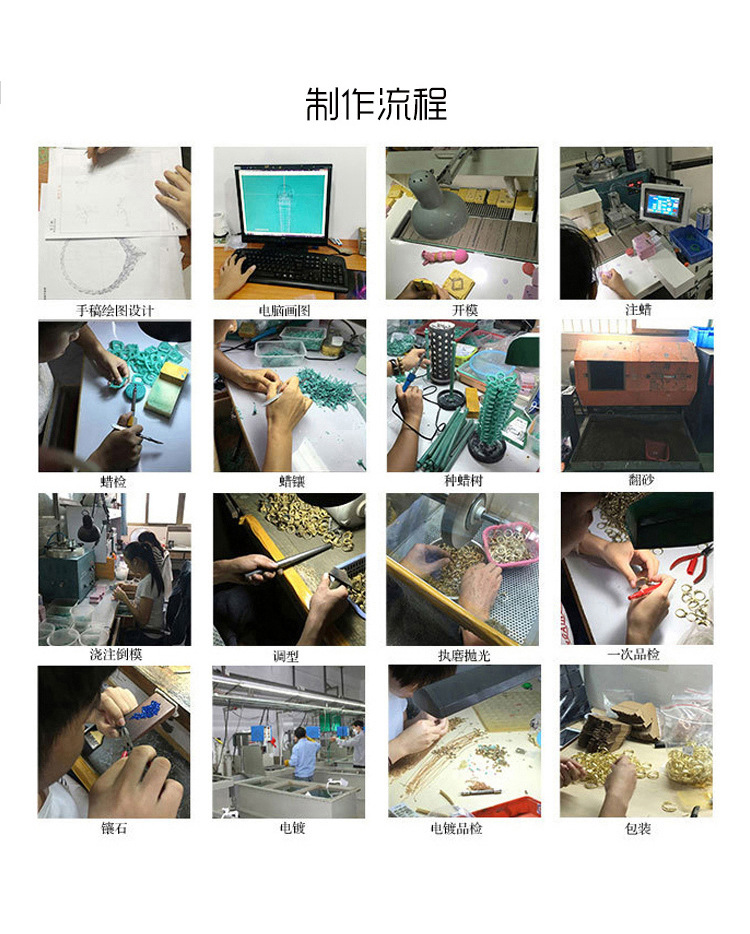 制作流程

手稿绘图设计

电脑画图

开模

注蜡

蜡检

蜡镶

种蜡树

翻砂

浇注倒模

调型

执磨抛光

一次品检

镶石

电镀

电镀品检

包装