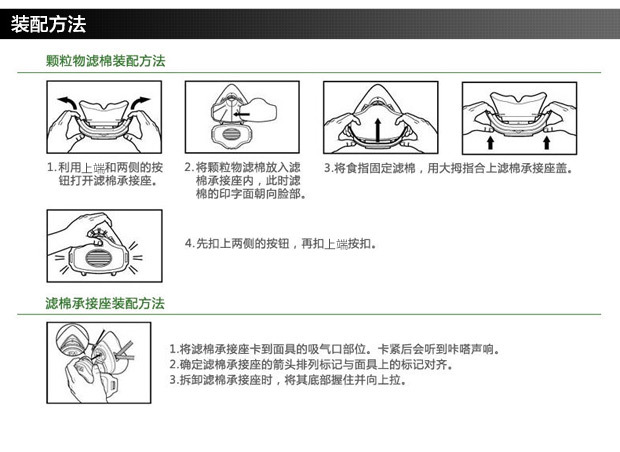 装配方法

颗粒物滤棉装配方法

1.利用上端和两侧的按钮打开滤棉承接座。

2.将颗粒物滤棉放入滤棉承接座内，此时滤棉的印字面朝向脸部。

3.将食指固定滤棉，用大拇指合上滤棉承接座盖。

4.先扣上两侧的按钮，再扣上端按扣。

滤棉承接座装配方法

1.将滤棉承接座卡到面具的吸气口部位。卡紧后会听到咔嗒声响。
2.确定滤棉承接座的箭头排列标记与面具上的标记对齐。
3.拆卸滤棉承接座时，将其底部握住并向上拉。