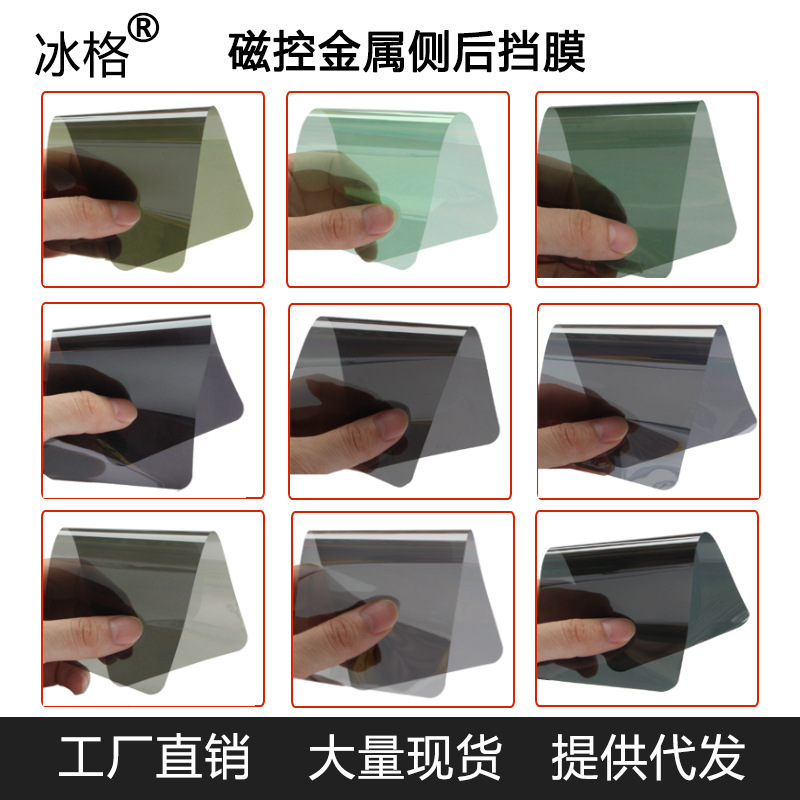 冰格®

磁控金属侧后挡膜

工厂直销 大量现货 提供代发