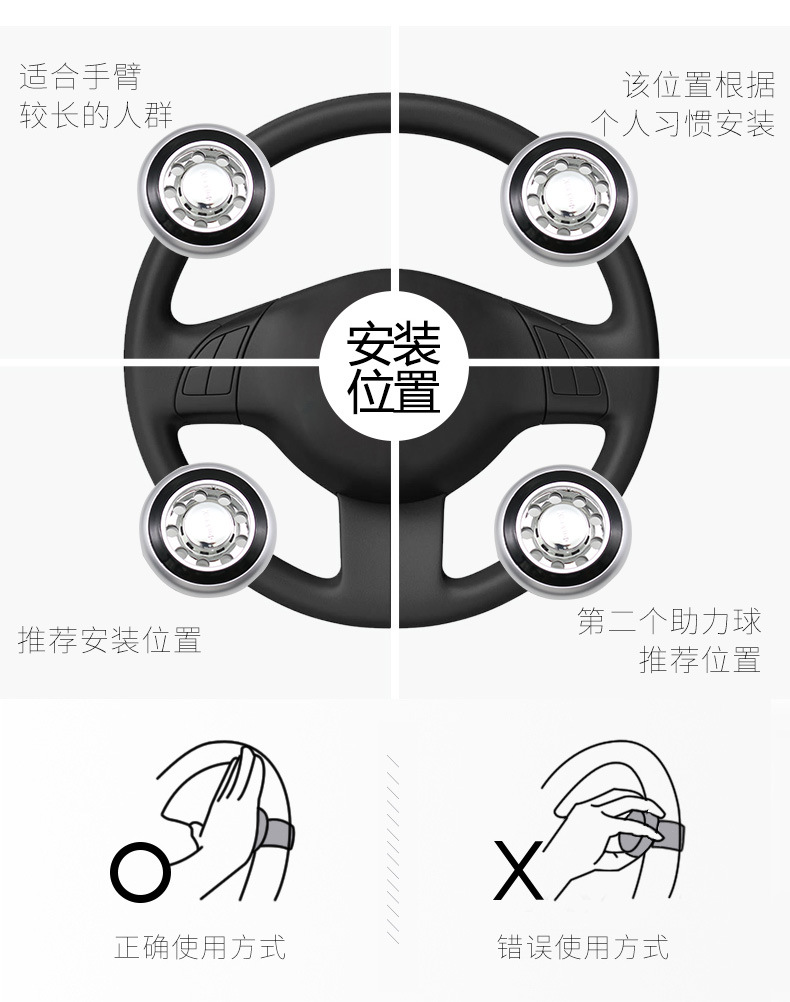 适合手臂
较长的人群

该位置根据
个人习惯安装

安装
位置

推荐安装位置

第二个助力球
推荐位置

O

正确使用方式

X

错误使用方式