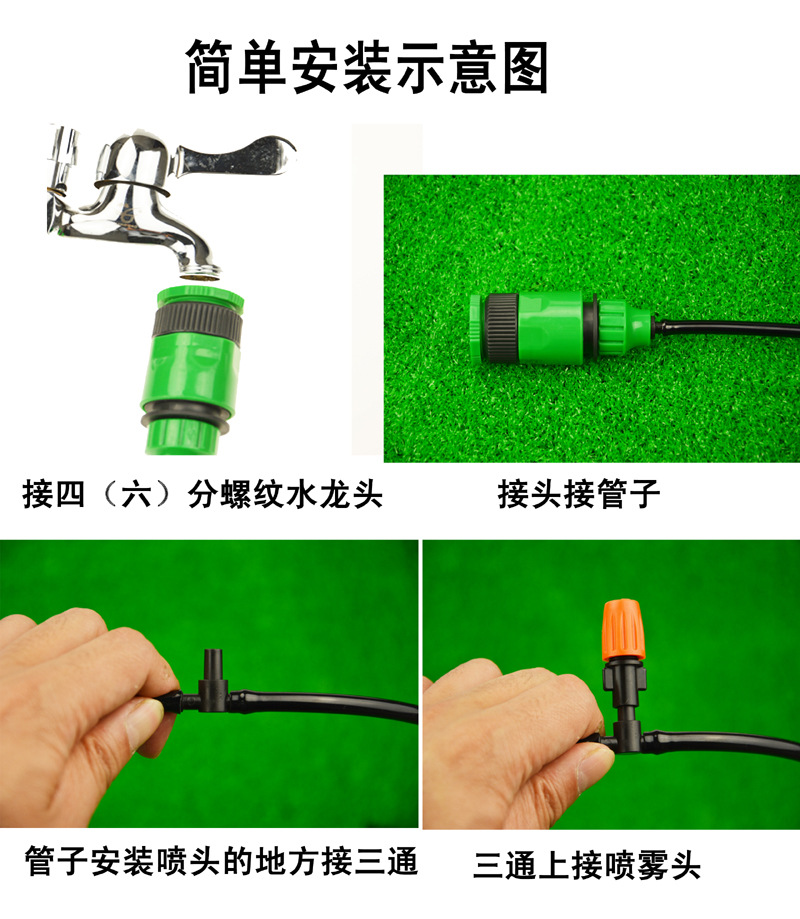 简单安装示意图

接四（六）分螺纹水龙头

接头接管子

管子安装喷头的地方接三通

三通上接喷雾头