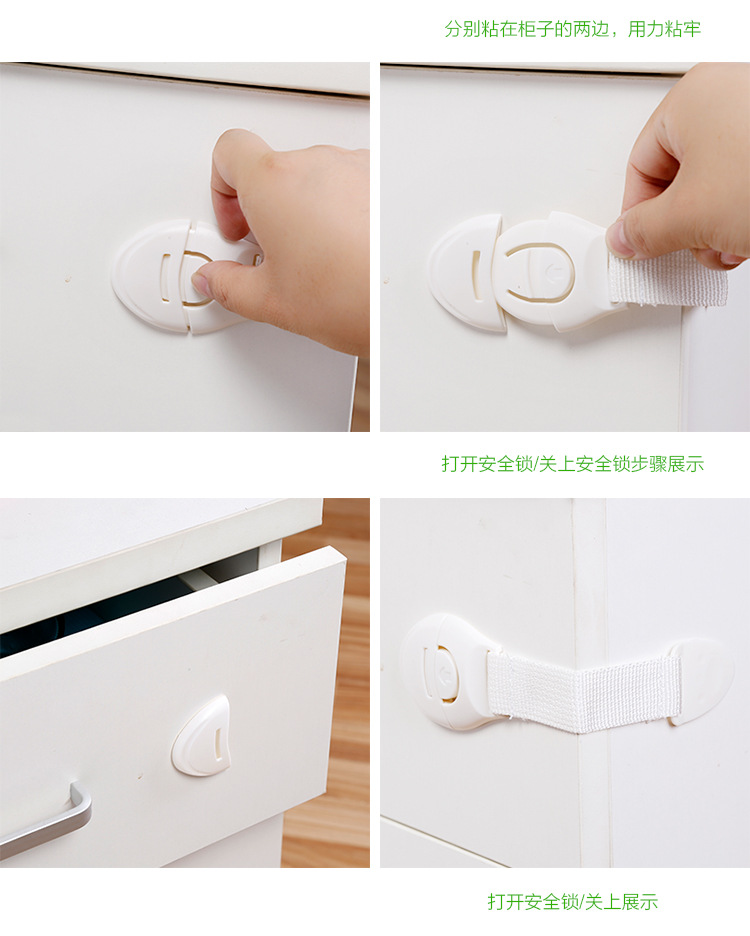 分别粘在柜子的两边，用力粘牢

打开安全锁/关上安全锁步骤展示

打开安全锁/关上展示