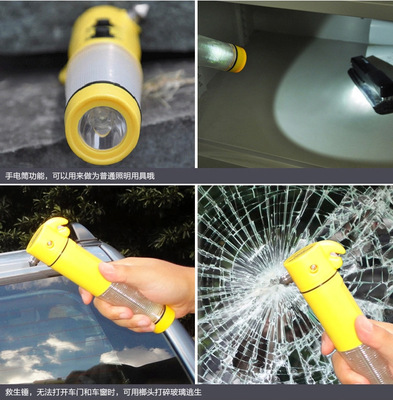 手电筒功能，可以用来做为普通照明用具哦

救生锤，无法打开车门和车窗时，可用榔头打碎玻璃逃生