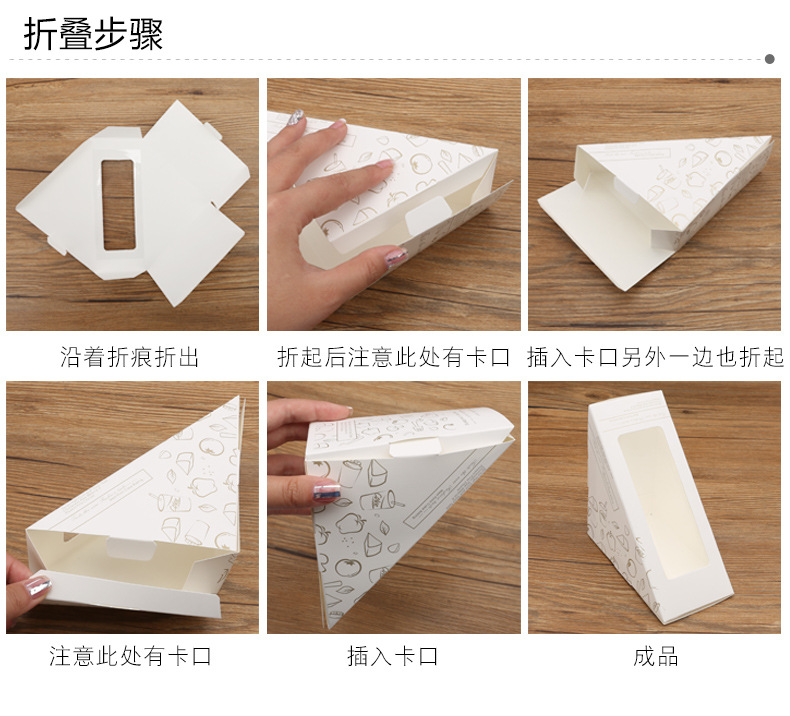 折叠步骤

沿着折痕折出

折起后注意此处有卡口

插入卡口另外一边也折起

注意此处有卡口

插入卡口

成品