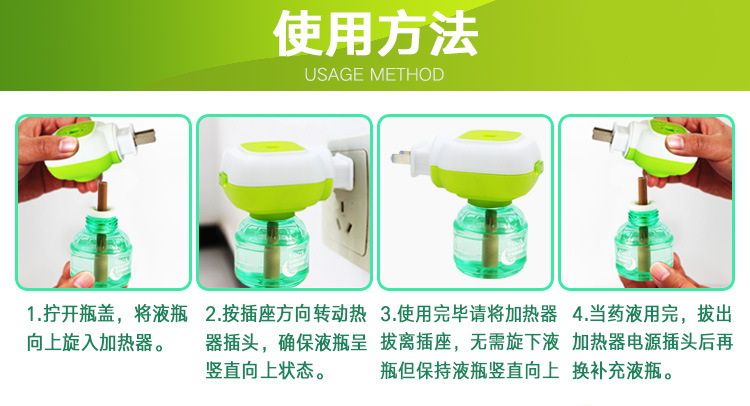 使用方法
USAGE METHOD

1.拧开瓶盖，将液瓶向上旋入加热器。

2.按插座方向转动热器插头，确保液瓶呈竖直向上状态。

3.使用完毕请将加热器拔离插座，无需旋下液瓶但保持液瓶竖直向上

4.当药液用完，拔出加热器电源插头后再换补充液瓶。