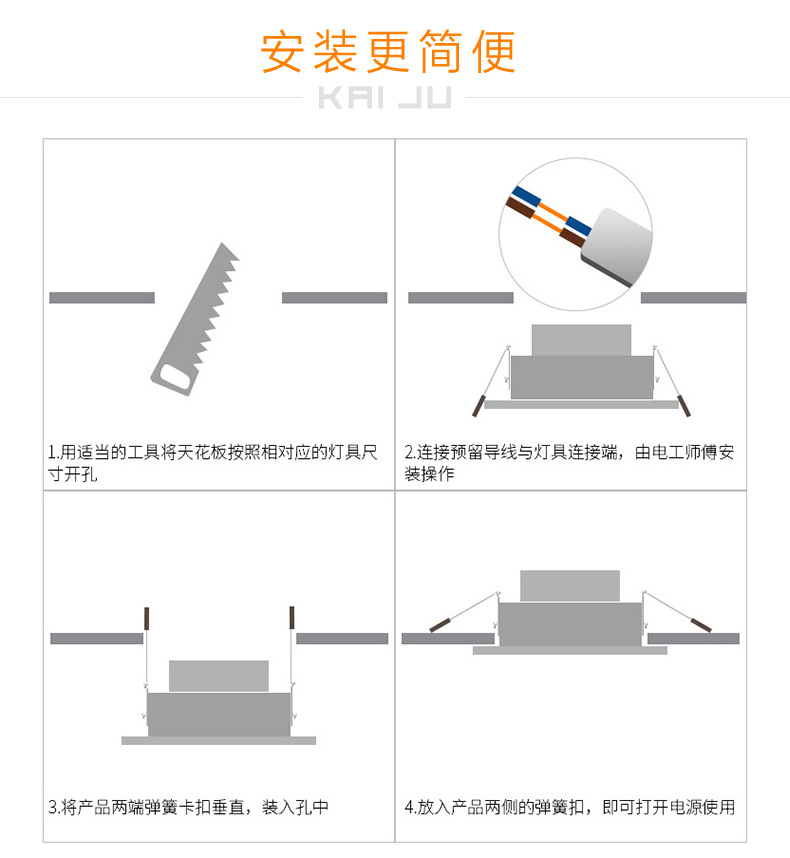 安装更简便

KAI JU

1.用适当的工具将天花板按照相对应的灯具尺寸开孔

2.连接预留导线与灯具连接端，由电工师傅安装操作

3.将产品两端弹簧卡扣垂直，装入孔中

4.放入产品两侧的弹簧扣，即可打开电源使用