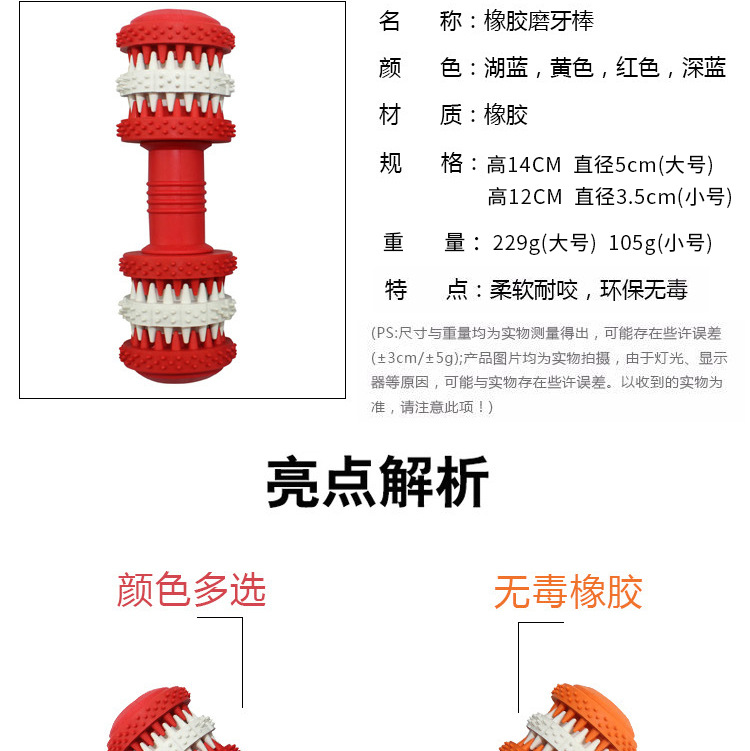 名　称：橡胶磨牙棒

颜　色：湖蓝，黄色，红色，深蓝

材　质：橡胶

规　格：高14CM 直径5cm(大号)
高12CM 直径3.5cm(小号)

重　量：229g(大号) 105g(小号)

特　点：柔软耐咬，环保无毒

(PS:尺寸与重量均为实物测量得出，可能存在些许误差(±3cm/±5g);产品图片均为实物拍摄，由于灯光、显示器等原因，可能与实物存在些许误差。以收到的实物为准，请注意此项！)

亮点解析

颜色多选

无毒橡胶