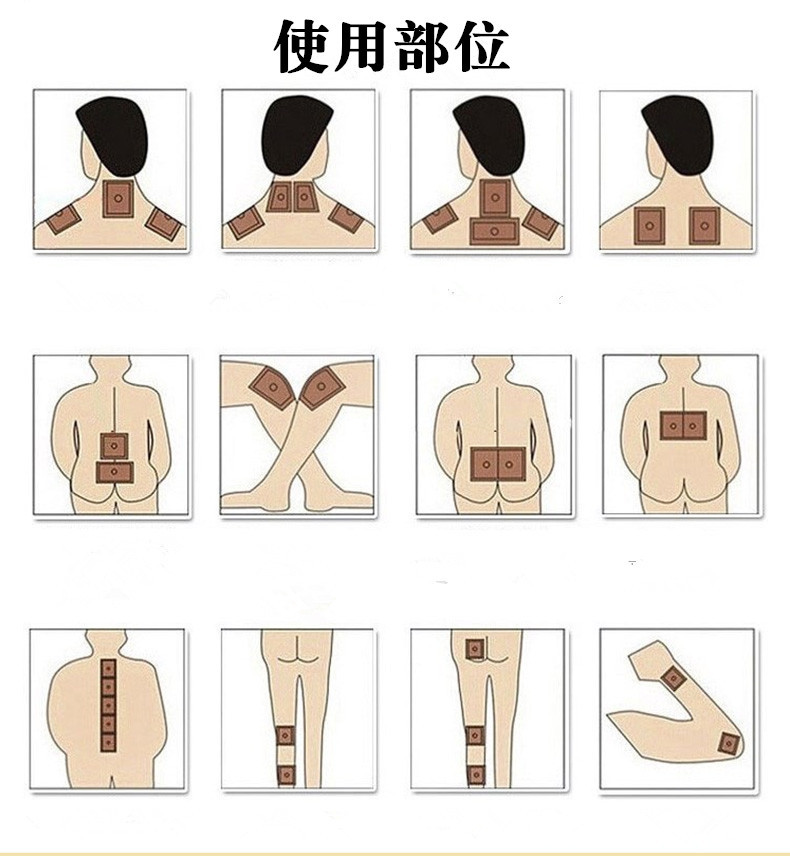 使用部位