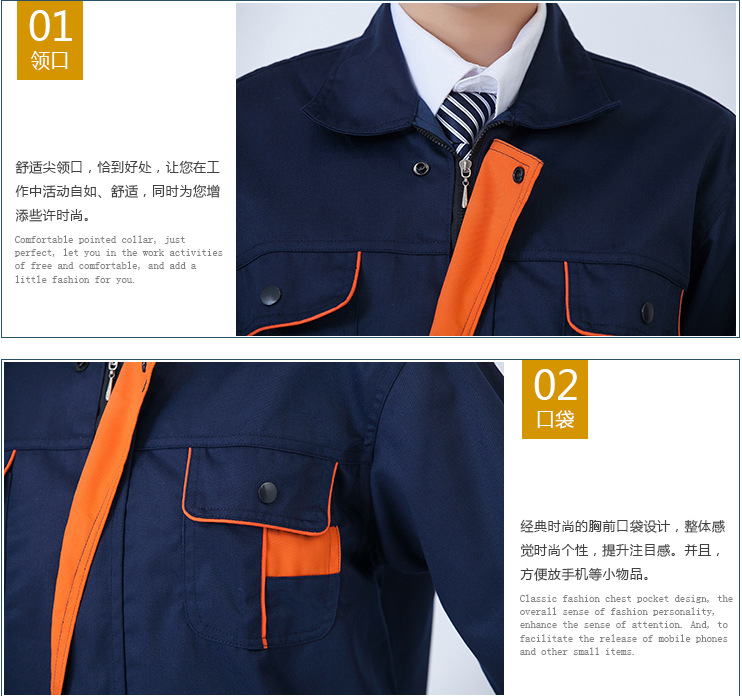 01
领口

舒适尖领口，恰到好处，让您在工作中活动自如、舒适，同时为您增添些许时尚。

Comfortable pointed collar, just perfect, let you in the work activities of free and comfortable, and add a little fashion for you.

02
口袋

经典时尚的胸前口袋设计，整体感觉时尚个性，提升注目感。并且，方便放手机等小物品。

Classic fashion chest pocket design, the overall sense of fashion personality, enhance the sense of attention. And, to facilitate the release of mobile phones and other small items.