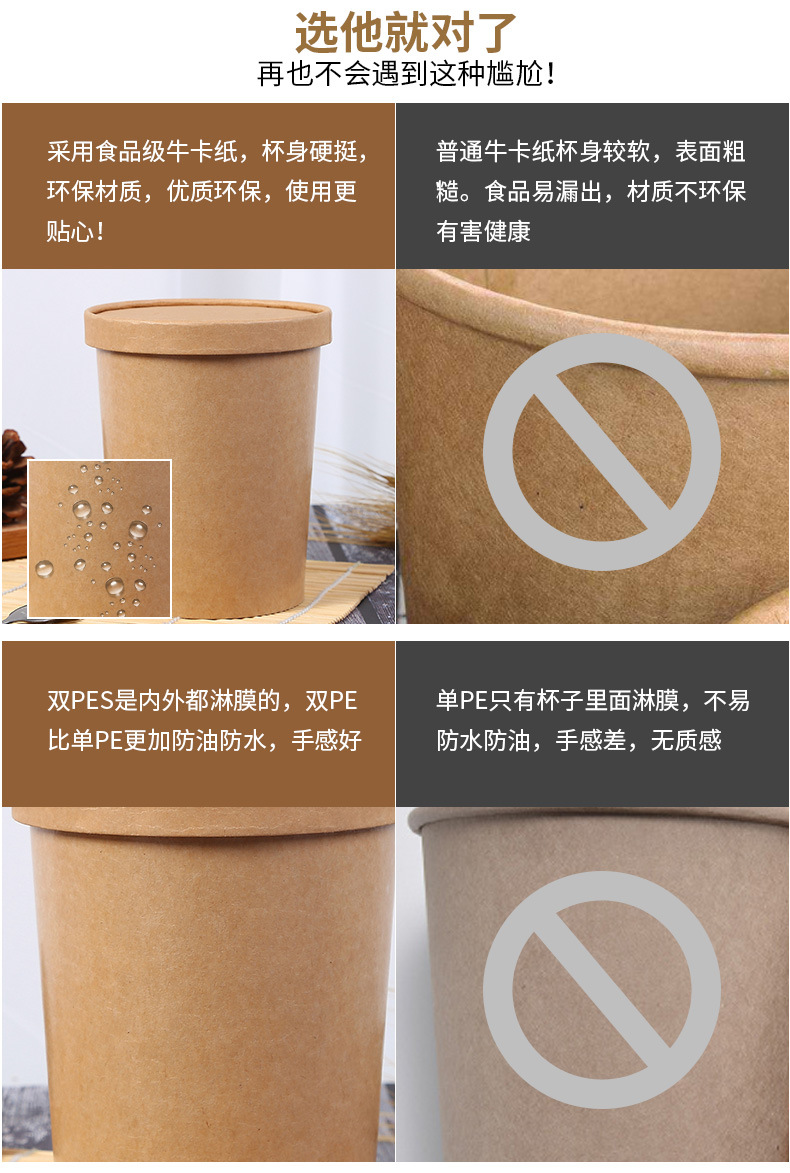 选他就对了
再也不会遇到这种尴尬!

采用食品级牛卡纸，杯身硬挺，环保材质，优质环保，使用更贴心!

普通牛卡纸杯身较软，表面粗糙。食品易漏出，材质不环保有害健康

双PES是内外都淋膜的，双PE比单PE更加防油防水，手感好

单PE只有杯子里面淋膜，不易防水防油，手感差，无质感