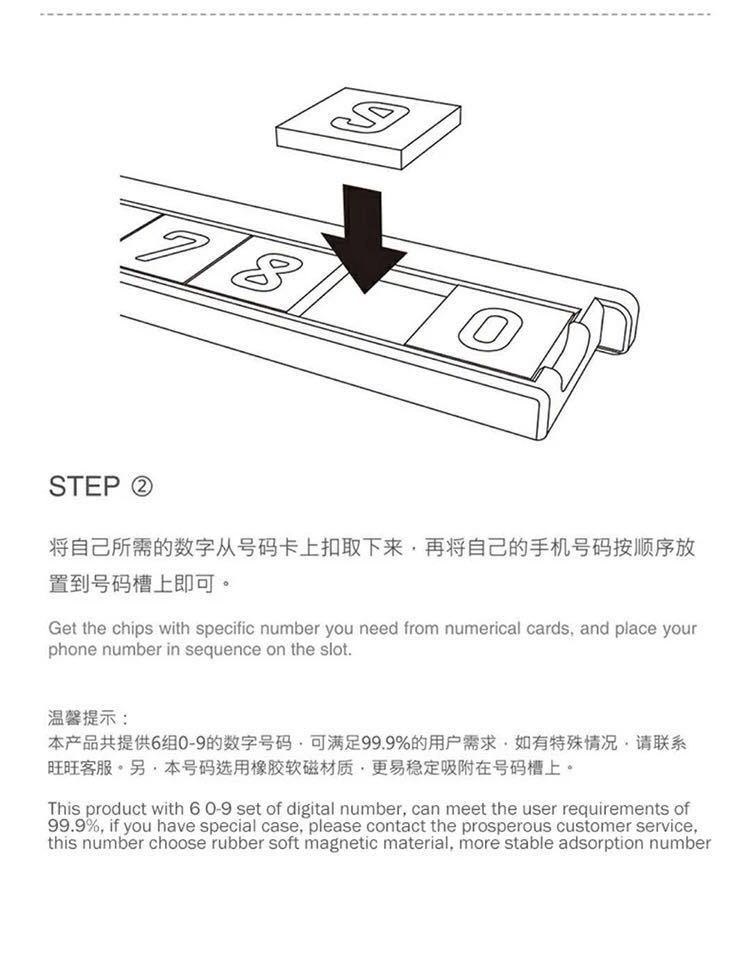 9

7

8

0

STEP ②

将自己所需的数字从号码卡上扣取下来，再将自己的手机号码按顺序放置到号码槽上即可。

Get the chips with specific number you need from numerical cards, and place your phone number in sequence on the slot.

温馨提示：
本产品共提供6组0-9的数字号码，可满足99.9%的用户需求，如有特殊情况，请联系旺旺客服。另，本号码选用橡胶软磁材质，更易稳定吸附在号码槽上。

This product with 6 0-9 set of digital number, can meet the user requirements of 99.9%, if you have special case, please contact the prosperous customer service, this number choose rubber soft magnetic material, more stable adsorption number