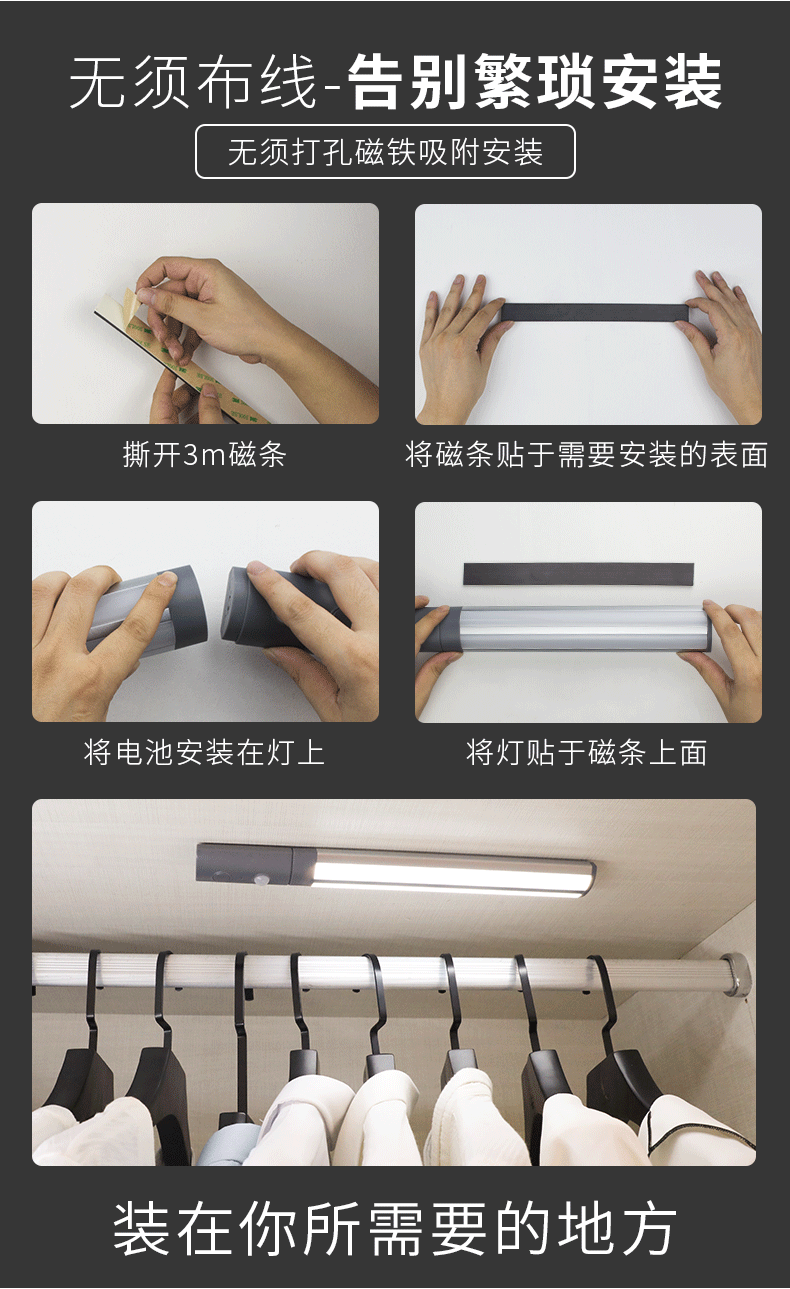 无须布线-告别繁琐安装

无须打孔磁铁吸附安装

撕开3m磁条

将磁条贴于需要安装的表面

将电池安装在灯上

将灯贴于磁条上面

装在你所需要的地方