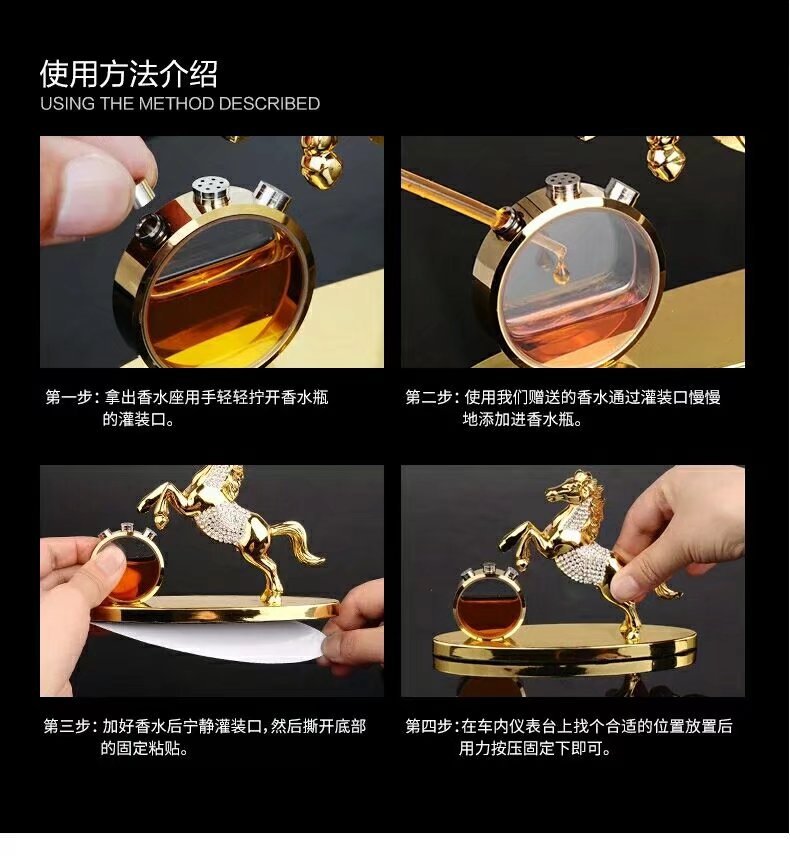 使用方法介绍
USING THE METHOD DESCRIBED

第一步：拿出香水座用手轻轻拧开香水瓶的灌装口。

第二步：使用我们赠送的香水通过灌装口慢慢地添加进香水瓶。

第三步：加好香水后宁静灌装口，然后撕开底部的固定粘贴。

第四步：在车内仪表台上找个合适的位置放置后用力按压固定下即可。